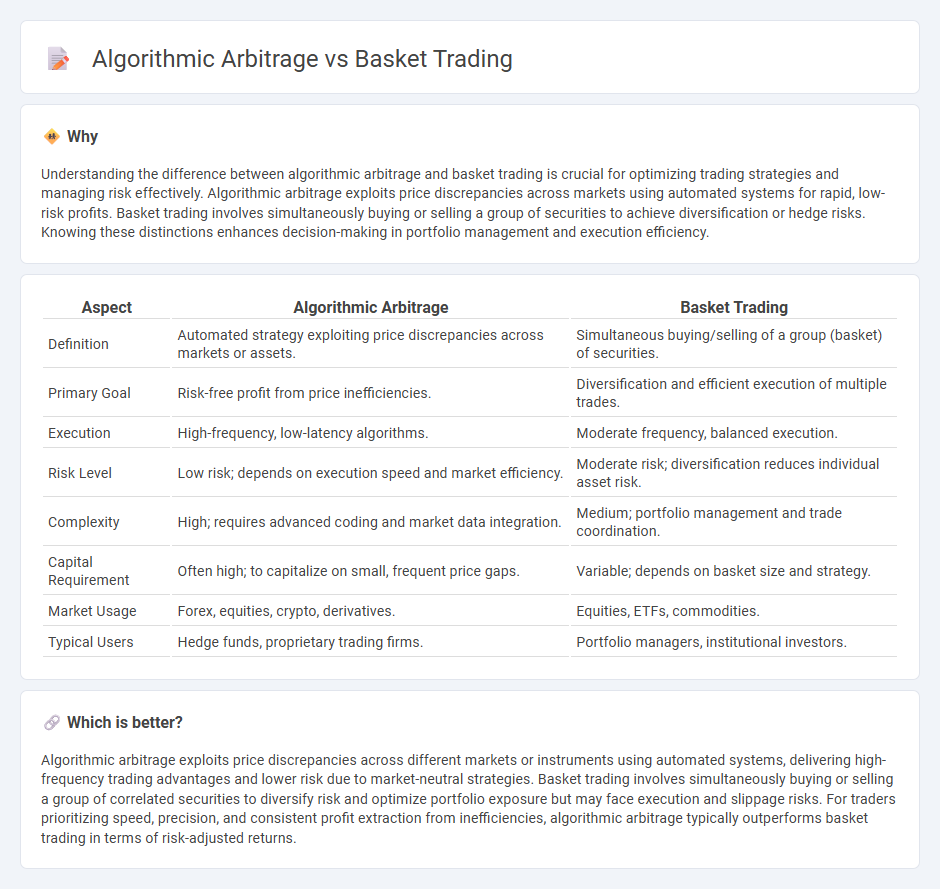 Algorithmic Arbitrage vs Basket Trading

Why

Understanding the difference between algorithmic arbitrage and basket trading is crucial for optimizing trading strategies and managing risk effectively. Algorithmic arbitrage exploits price discrepancies across markets using automated systems for rapid, low-risk profits. Basket trading involves simultaneously buying or selling a group of securities to achieve diversification or hedge risks. Knowing these distinctions enhances decision-making in portfolio management and execution efficiency.

| Aspect | Algorithmic Arbitrage | Basket Trading |
|---|---|---|
| Definition | Automated strategy exploiting price discrepancies across markets or assets. | Simultaneous buying/selling of a group (basket) of securities. |
| Primary Goal | Risk-free profit from price inefficiencies. | Diversification and efficient execution of multiple trades. |
| Execution | High-frequency, low-latency algorithms. | Moderate frequency, balanced execution. |
| Risk Level | Low risk; depends on execution speed and market efficiency. | Moderate risk; diversification reduces individual asset risk. |
| Complexity | High; requires advanced coding and market data integration. | Medium; portfolio management and trade coordination. |
| Capital Requirement | Often high; to capitalize on small, frequent price gaps. | Variable; depends on basket size and strategy. |
| Market Usage | Forex, equities, crypto, derivatives. | Equities, ETFs, commodities. |
| Typical Users | Hedge funds, proprietary trading firms. | Portfolio managers, institutional investors. |

Which is better?

Algorithmic arbitrage exploits price discrepancies across different markets or instruments using automated systems, delivering high-frequency trading advantages and lower risk due to market-neutral strategies. Basket trading involves simultaneously buying or selling a group of correlated securities to diversify risk and optimize portfolio exposure but may face execution and slippage risks. For traders prioritizing speed, precision, and consistent profit extraction from inefficiencies, algorithmic arbitrage typically outperforms basket trading in terms of risk-adjusted returns.