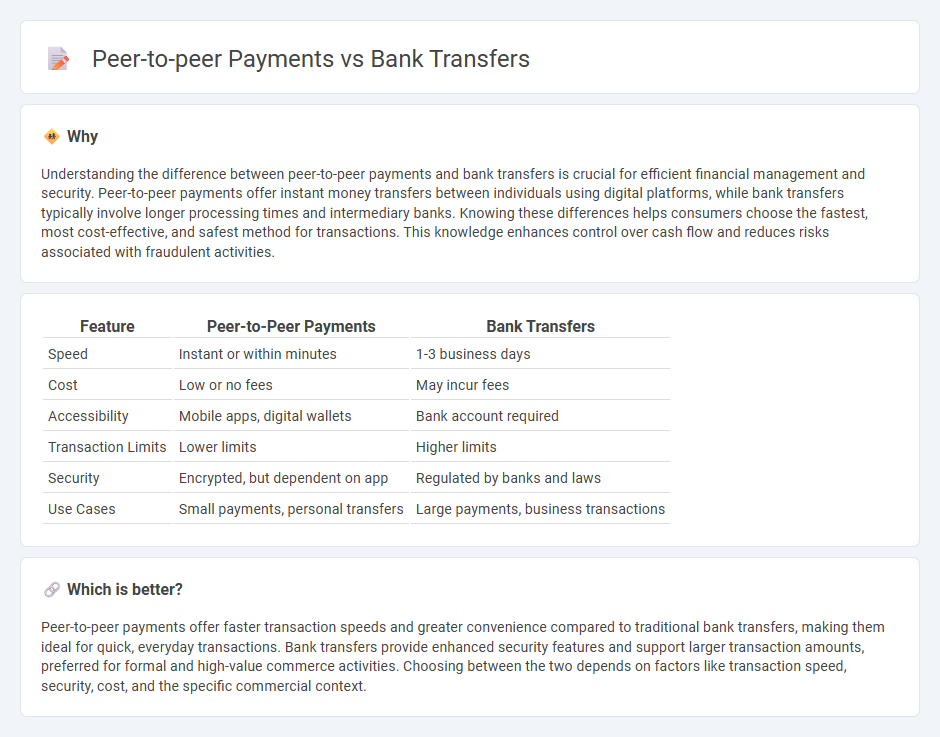 Peer-to-peer Payments vs Bank Transfers

Why

Understanding the difference between peer-to-peer payments and bank transfers is crucial for efficient financial management and security. Peer-to-peer payments offer instant money transfers between individuals using digital platforms, while bank transfers typically involve longer processing times and intermediary banks. Knowing these differences helps consumers choose the fastest, most cost-effective, and safest method for transactions. This knowledge enhances control over cash flow and reduces risks associated with fraudulent activities.

| Feature | Peer-to-Peer Payments | Bank Transfers |
|---|---|---|
| Speed | Instant or within minutes | 1-3 business days |
| Cost | Low or no fees | May incur fees |
| Accessibility | Mobile apps, digital wallets | Bank account required |
| Transaction Limits | Lower limits | Higher limits |
| Security | Encrypted, but dependent on app | Regulated by banks and laws |
| Use Cases | Small payments, personal transfers | Large payments, business transactions |

Which is better?

Peer-to-peer payments offer faster transaction speeds and greater convenience compared to traditional bank transfers, making them ideal for quick, everyday transactions. Bank transfers provide enhanced security features and support larger transaction amounts, preferred for formal and high-value commerce activities. Choosing between the two depends on factors like transaction speed, security, cost, and the specific commercial context.