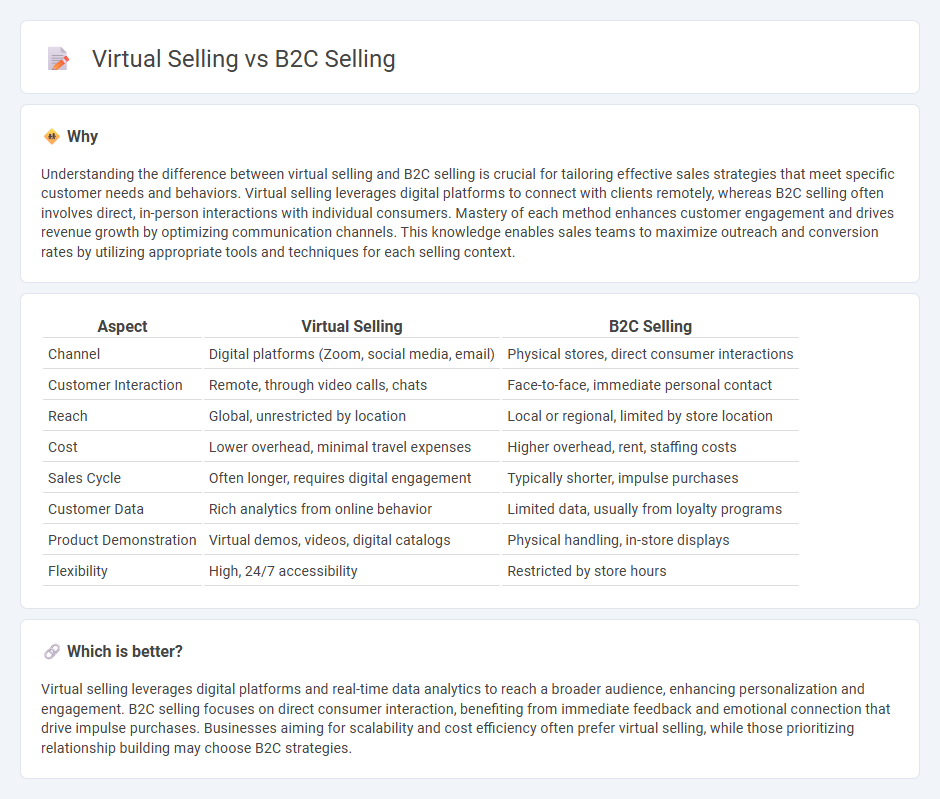 Virtual Selling vs B2C Selling

Why

Understanding the difference between virtual selling and B2C selling is crucial for tailoring effective sales strategies that meet specific customer needs and behaviors. Virtual selling leverages digital platforms to connect with clients remotely, whereas B2C selling often involves direct, in-person interactions with individual consumers. Mastery of each method enhances customer engagement and drives revenue growth by optimizing communication channels. This knowledge enables sales teams to maximize outreach and conversion rates by utilizing appropriate tools and techniques for each selling context.

| Aspect | Virtual Selling | B2C Selling |
|---|---|---|
| Channel | Digital platforms (Zoom, social media, email) | Physical stores, direct consumer interactions |
| Customer Interaction | Remote, through video calls, chats | Face-to-face, immediate personal contact |
| Reach | Global, unrestricted by location | Local or regional, limited by store location |
| Cost | Lower overhead, minimal travel expenses | Higher overhead, rent, staffing costs |
| Sales Cycle | Often longer, requires digital engagement | Typically shorter, impulse purchases |
| Customer Data | Rich analytics from online behavior | Limited data, usually from loyalty programs |
| Product Demonstration | Virtual demos, videos, digital catalogs | Physical handling, in-store displays |
| Flexibility | High, 24/7 accessibility | Restricted by store hours |

Which is better?

Virtual selling leverages digital platforms and real-time data analytics to reach a broader audience, enhancing personalization and engagement. B2C selling focuses on direct consumer interaction, benefiting from immediate feedback and emotional connection that drive impulse purchases. Businesses aiming for scalability and cost efficiency often prefer virtual selling, while those prioritizing relationship building may choose B2C strategies.