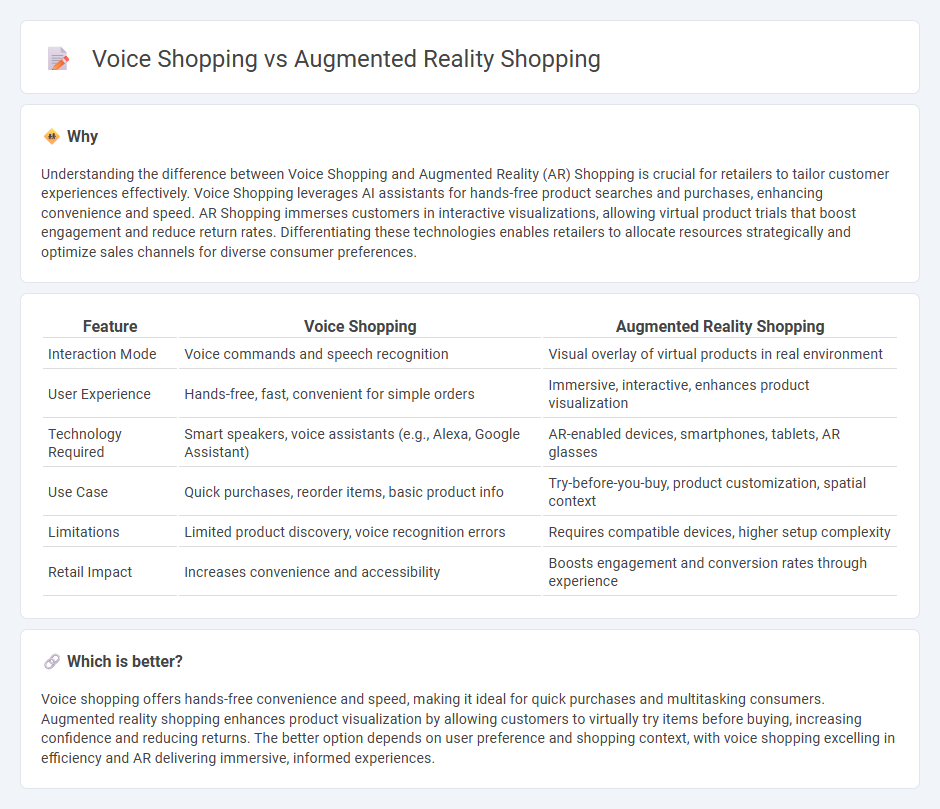 Voice Shopping vs Augmented Reality Shopping

Why

Understanding the difference between Voice Shopping and Augmented Reality (AR) Shopping is crucial for retailers to tailor customer experiences effectively. Voice Shopping leverages AI assistants for hands-free product searches and purchases, enhancing convenience and speed. AR Shopping immerses customers in interactive visualizations, allowing virtual product trials that boost engagement and reduce return rates. Differentiating these technologies enables retailers to allocate resources strategically and optimize sales channels for diverse consumer preferences.

| Feature | Voice Shopping | Augmented Reality Shopping |
|---|---|---|
| Interaction Mode | Voice commands and speech recognition | Visual overlay of virtual products in real environment |
| User Experience | Hands-free, fast, convenient for simple orders | Immersive, interactive, enhances product visualization |
| Technology Required | Smart speakers, voice assistants (e.g., Alexa, Google Assistant) | AR-enabled devices, smartphones, tablets, AR glasses |
| Use Case | Quick purchases, reorder items, basic product info | Try-before-you-buy, product customization, spatial context |
| Limitations | Limited product discovery, voice recognition errors | Requires compatible devices, higher setup complexity |
| Retail Impact | Increases convenience and accessibility | Boosts engagement and conversion rates through experience |

Which is better?

Voice shopping offers hands-free convenience and speed, making it ideal for quick purchases and multitasking consumers. Augmented reality shopping enhances product visualization by allowing customers to virtually try items before buying, increasing confidence and reducing returns. The better option depends on user preference and shopping context, with voice shopping excelling in efficiency and AR delivering immersive, informed experiences.