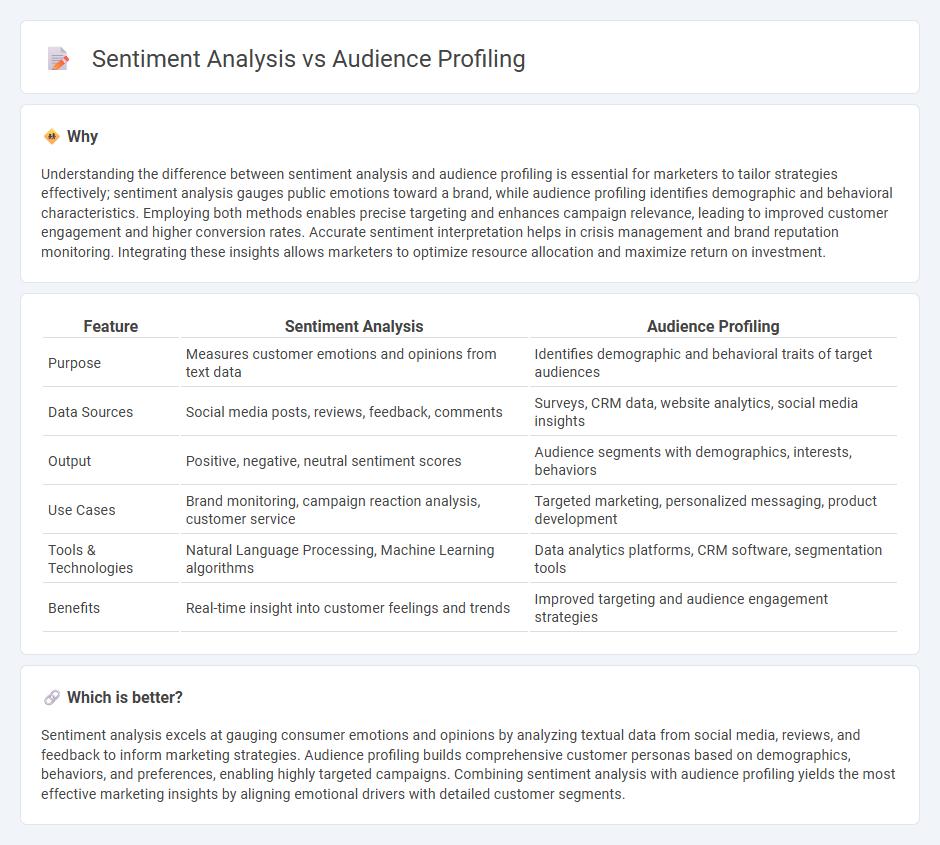 Sentiment Analysis vs Audience Profiling

Why

Understanding the difference between sentiment analysis and audience profiling is essential for marketers to tailor strategies effectively; sentiment analysis gauges public emotions toward a brand, while audience profiling identifies demographic and behavioral characteristics. Employing both methods enables precise targeting and enhances campaign relevance, leading to improved customer engagement and higher conversion rates. Accurate sentiment interpretation helps in crisis management and brand reputation monitoring. Integrating these insights allows marketers to optimize resource allocation and maximize return on investment.

| Feature | Sentiment Analysis | Audience Profiling |
|---|---|---|
| Purpose | Measures customer emotions and opinions from text data | Identifies demographic and behavioral traits of target audiences |
| Data Sources | Social media posts, reviews, feedback, comments | Surveys, CRM data, website analytics, social media insights |
| Output | Positive, negative, neutral sentiment scores | Audience segments with demographics, interests, behaviors |
| Use Cases | Brand monitoring, campaign reaction analysis, customer service | Targeted marketing, personalized messaging, product development |
| Tools & Technologies | Natural Language Processing, Machine Learning algorithms | Data analytics platforms, CRM software, segmentation tools |
| Benefits | Real-time insight into customer feelings and trends | Improved targeting and audience engagement strategies |

Which is better?

Sentiment analysis excels at gauging consumer emotions and opinions by analyzing textual data from social media, reviews, and feedback to inform marketing strategies. Audience profiling builds comprehensive customer personas based on demographics, behaviors, and preferences, enabling highly targeted campaigns. Combining sentiment analysis with audience profiling yields the most effective marketing insights by aligning emotional drivers with detailed customer segments.