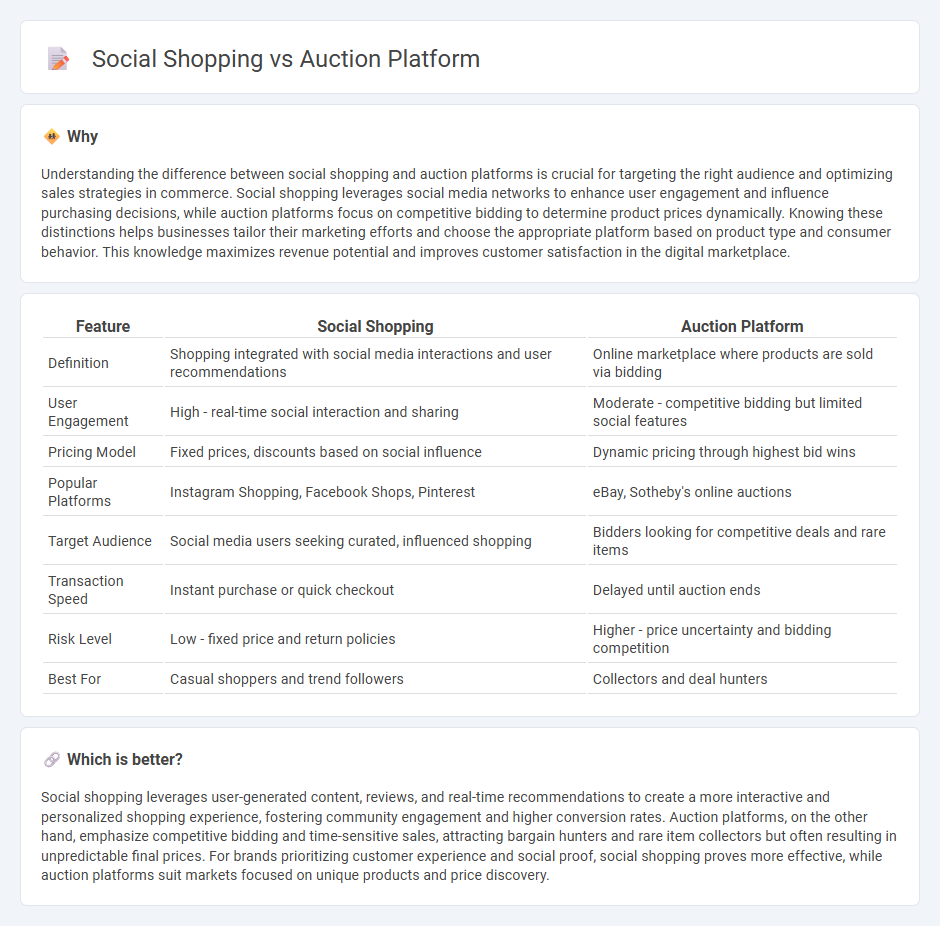 Social Shopping vs Auction Platform

Why

Understanding the difference between social shopping and auction platforms is crucial for targeting the right audience and optimizing sales strategies in commerce. Social shopping leverages social media networks to enhance user engagement and influence purchasing decisions, while auction platforms focus on competitive bidding to determine product prices dynamically. Knowing these distinctions helps businesses tailor their marketing efforts and choose the appropriate platform based on product type and consumer behavior. This knowledge maximizes revenue potential and improves customer satisfaction in the digital marketplace.

| Feature | Social Shopping | Auction Platform |
|---|---|---|
| Definition | Shopping integrated with social media interactions and user recommendations | Online marketplace where products are sold via bidding |
| User Engagement | High - real-time social interaction and sharing | Moderate - competitive bidding but limited social features |
| Pricing Model | Fixed prices, discounts based on social influence | Dynamic pricing through highest bid wins |
| Popular Platforms | Instagram Shopping, Facebook Shops, Pinterest | eBay, Sotheby's online auctions |
| Target Audience | Social media users seeking curated, influenced shopping | Bidders looking for competitive deals and rare items |
| Transaction Speed | Instant purchase or quick checkout | Delayed until auction ends |
| Risk Level | Low - fixed price and return policies | Higher - price uncertainty and bidding competition |
| Best For | Casual shoppers and trend followers | Collectors and deal hunters |

Which is better?

Social shopping leverages user-generated content, reviews, and real-time recommendations to create a more interactive and personalized shopping experience, fostering community engagement and higher conversion rates. Auction platforms, on the other hand, emphasize competitive bidding and time-sensitive sales, attracting bargain hunters and rare item collectors but often resulting in unpredictable final prices. For brands prioritizing customer experience and social proof, social shopping proves more effective, while auction platforms suit markets focused on unique products and price discovery.