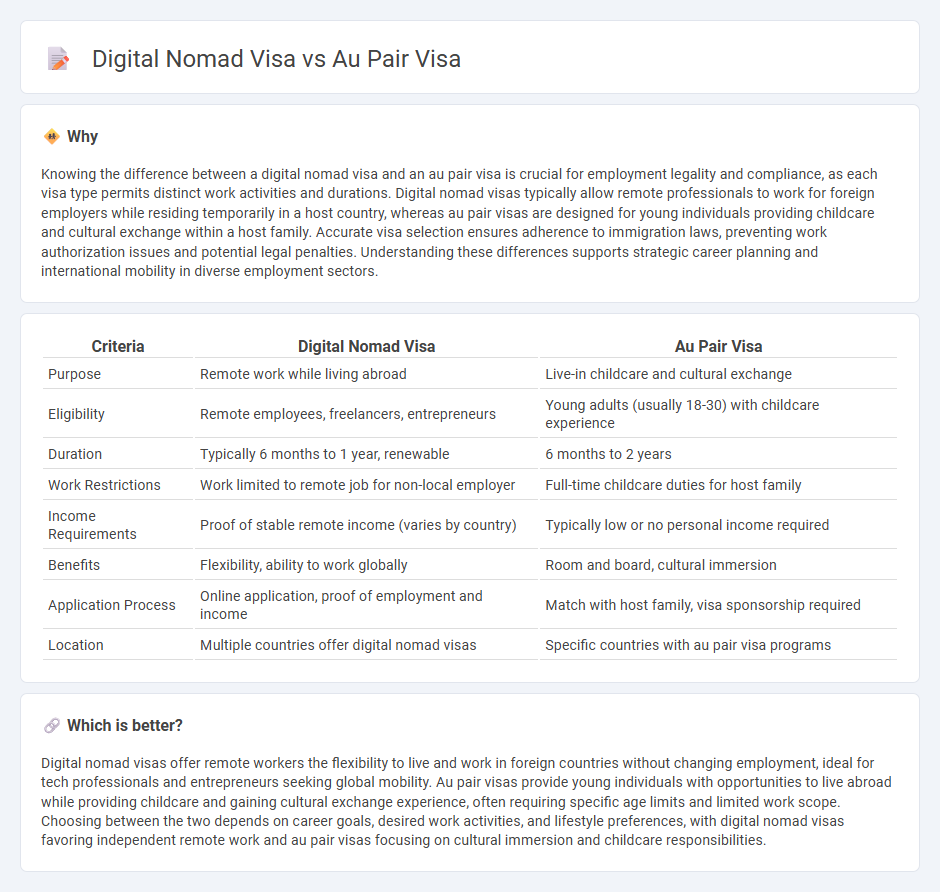 Digital Nomad Visa vs Au Pair Visa

Why

Knowing the difference between a digital nomad visa and an au pair visa is crucial for employment legality and compliance, as each visa type permits distinct work activities and durations. Digital nomad visas typically allow remote professionals to work for foreign employers while residing temporarily in a host country, whereas au pair visas are designed for young individuals providing childcare and cultural exchange within a host family. Accurate visa selection ensures adherence to immigration laws, preventing work authorization issues and potential legal penalties. Understanding these differences supports strategic career planning and international mobility in diverse employment sectors.

| Criteria | Digital Nomad Visa | Au Pair Visa |
|---|---|---|
| Purpose | Remote work while living abroad | Live-in childcare and cultural exchange |
| Eligibility | Remote employees, freelancers, entrepreneurs | Young adults (usually 18-30) with childcare experience |
| Duration | Typically 6 months to 1 year, renewable | 6 months to 2 years |
| Work Restrictions | Work limited to remote job for non-local employer | Full-time childcare duties for host family |
| Income Requirements | Proof of stable remote income (varies by country) | Typically low or no personal income required |
| Benefits | Flexibility, ability to work globally | Room and board, cultural immersion |
| Application Process | Online application, proof of employment and income | Match with host family, visa sponsorship required |
| Location | Multiple countries offer digital nomad visas | Specific countries with au pair visa programs |

Which is better?

Digital nomad visas offer remote workers the flexibility to live and work in foreign countries without changing employment, ideal for tech professionals and entrepreneurs seeking global mobility. Au pair visas provide young individuals with opportunities to live abroad while providing childcare and gaining cultural exchange experience, often requiring specific age limits and limited work scope. Choosing between the two depends on career goals, desired work activities, and lifestyle preferences, with digital nomad visas favoring independent remote work and au pair visas focusing on cultural immersion and childcare responsibilities.