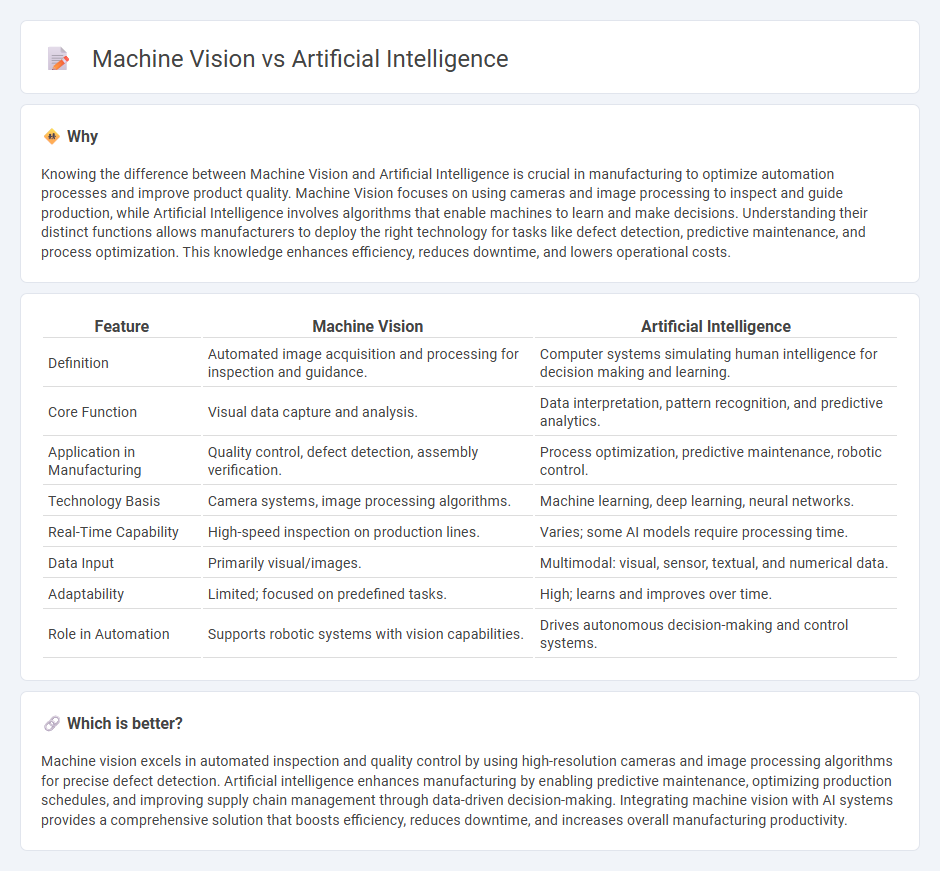 Machine Vision vs Artificial Intelligence

Why

Knowing the difference between Machine Vision and Artificial Intelligence is crucial in manufacturing to optimize automation processes and improve product quality. Machine Vision focuses on using cameras and image processing to inspect and guide production, while Artificial Intelligence involves algorithms that enable machines to learn and make decisions. Understanding their distinct functions allows manufacturers to deploy the right technology for tasks like defect detection, predictive maintenance, and process optimization. This knowledge enhances efficiency, reduces downtime, and lowers operational costs.

| Feature | Machine Vision | Artificial Intelligence |
|---|---|---|
| Definition | Automated image acquisition and processing for inspection and guidance. | Computer systems simulating human intelligence for decision making and learning. |
| Core Function | Visual data capture and analysis. | Data interpretation, pattern recognition, and predictive analytics. |
| Application in Manufacturing | Quality control, defect detection, assembly verification. | Process optimization, predictive maintenance, robotic control. |
| Technology Basis | Camera systems, image processing algorithms. | Machine learning, deep learning, neural networks. |
| Real-Time Capability | High-speed inspection on production lines. | Varies; some AI models require processing time. |
| Data Input | Primarily visual/images. | Multimodal: visual, sensor, textual, and numerical data. |
| Adaptability | Limited; focused on predefined tasks. | High; learns and improves over time. |
| Role in Automation | Supports robotic systems with vision capabilities. | Drives autonomous decision-making and control systems. |

Which is better?

Machine vision excels in automated inspection and quality control by using high-resolution cameras and image processing algorithms for precise defect detection. Artificial intelligence enhances manufacturing by enabling predictive maintenance, optimizing production schedules, and improving supply chain management through data-driven decision-making. Integrating machine vision with AI systems provides a comprehensive solution that boosts efficiency, reduces downtime, and increases overall manufacturing productivity.