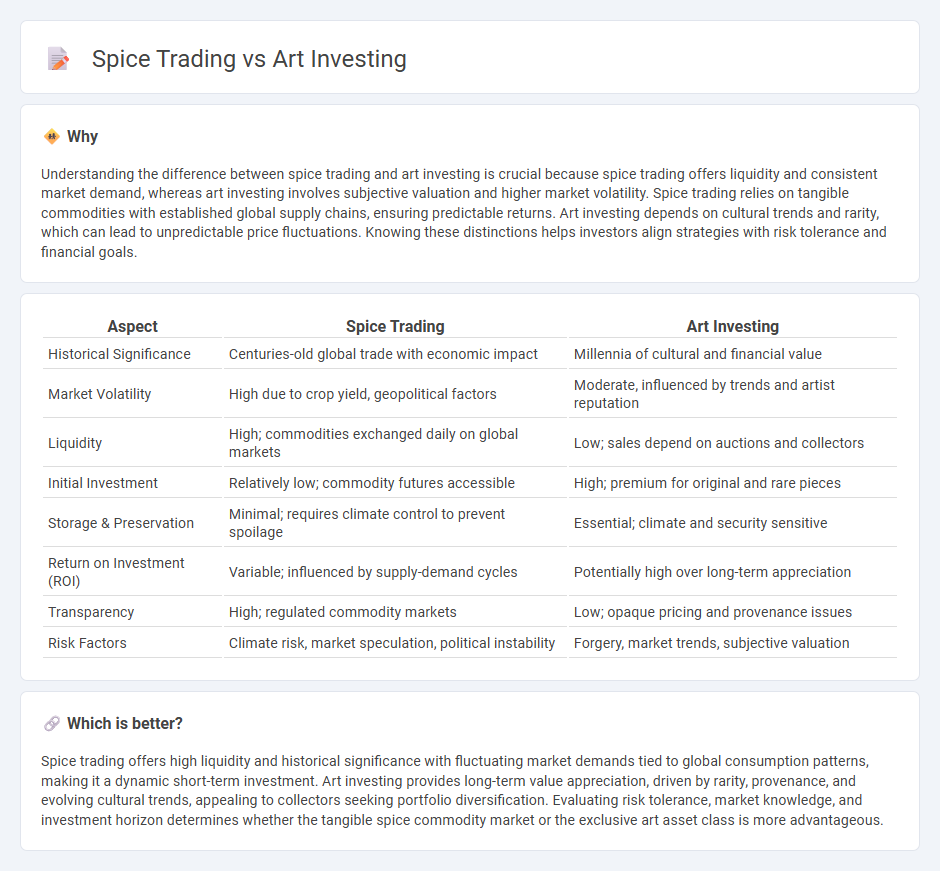 Spice Trading vs Art Investing

Why

Understanding the difference between spice trading and art investing is crucial because spice trading offers liquidity and consistent market demand, whereas art investing involves subjective valuation and higher market volatility. Spice trading relies on tangible commodities with established global supply chains, ensuring predictable returns. Art investing depends on cultural trends and rarity, which can lead to unpredictable price fluctuations. Knowing these distinctions helps investors align strategies with risk tolerance and financial goals.

| Aspect | Spice Trading | Art Investing |
|---|---|---|
| Historical Significance | Centuries-old global trade with economic impact | Millennia of cultural and financial value |
| Market Volatility | High due to crop yield, geopolitical factors | Moderate, influenced by trends and artist reputation |
| Liquidity | High; commodities exchanged daily on global markets | Low; sales depend on auctions and collectors |
| Initial Investment | Relatively low; commodity futures accessible | High; premium for original and rare pieces |
| Storage & Preservation | Minimal; requires climate control to prevent spoilage | Essential; climate and security sensitive |
| Return on Investment (ROI) | Variable; influenced by supply-demand cycles | Potentially high over long-term appreciation |
| Transparency | High; regulated commodity markets | Low; opaque pricing and provenance issues |
| Risk Factors | Climate risk, market speculation, political instability | Forgery, market trends, subjective valuation |

Which is better?

Spice trading offers high liquidity and historical significance with fluctuating market demands tied to global consumption patterns, making it a dynamic short-term investment. Art investing provides long-term value appreciation, driven by rarity, provenance, and evolving cultural trends, appealing to collectors seeking portfolio diversification. Evaluating risk tolerance, market knowledge, and investment horizon determines whether the tangible spice commodity market or the exclusive art asset class is more advantageous.