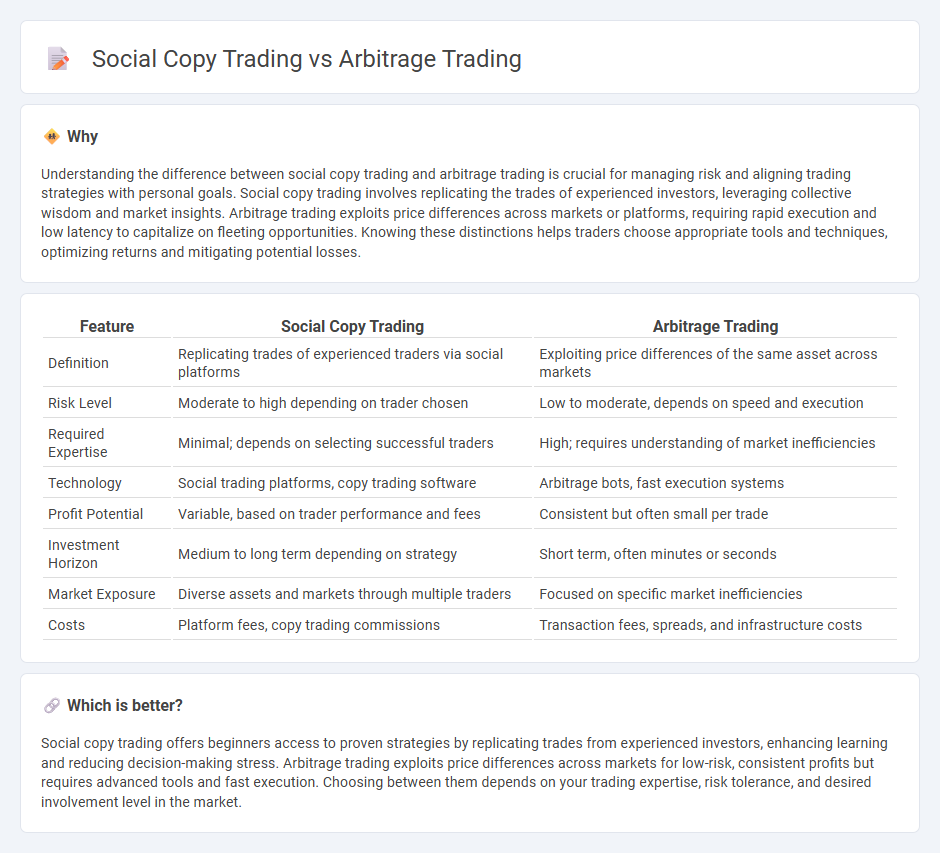 Social Copy Trading vs Arbitrage Trading

Why

Understanding the difference between social copy trading and arbitrage trading is crucial for managing risk and aligning trading strategies with personal goals. Social copy trading involves replicating the trades of experienced investors, leveraging collective wisdom and market insights. Arbitrage trading exploits price differences across markets or platforms, requiring rapid execution and low latency to capitalize on fleeting opportunities. Knowing these distinctions helps traders choose appropriate tools and techniques, optimizing returns and mitigating potential losses.

| Feature | Social Copy Trading | Arbitrage Trading |
|---|---|---|
| Definition | Replicating trades of experienced traders via social platforms | Exploiting price differences of the same asset across markets |
| Risk Level | Moderate to high depending on trader chosen | Low to moderate, depends on speed and execution |
| Required Expertise | Minimal; depends on selecting successful traders | High; requires understanding of market inefficiencies |
| Technology | Social trading platforms, copy trading software | Arbitrage bots, fast execution systems |
| Profit Potential | Variable, based on trader performance and fees | Consistent but often small per trade |
| Investment Horizon | Medium to long term depending on strategy | Short term, often minutes or seconds |
| Market Exposure | Diverse assets and markets through multiple traders | Focused on specific market inefficiencies |
| Costs | Platform fees, copy trading commissions | Transaction fees, spreads, and infrastructure costs |

Which is better?

Social copy trading offers beginners access to proven strategies by replicating trades from experienced investors, enhancing learning and reducing decision-making stress. Arbitrage trading exploits price differences across markets for low-risk, consistent profits but requires advanced tools and fast execution. Choosing between them depends on your trading expertise, risk tolerance, and desired involvement level in the market.