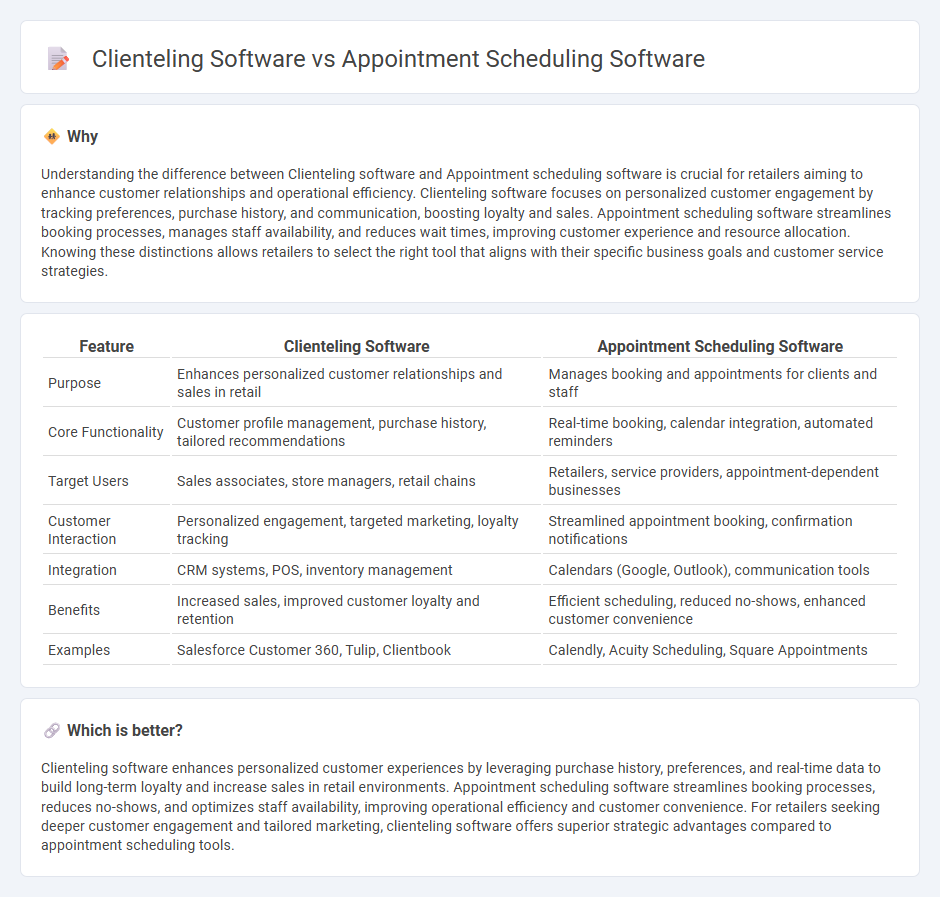 Clienteling Software vs Appointment Scheduling Software

Why

Understanding the difference between Clienteling software and Appointment scheduling software is crucial for retailers aiming to enhance customer relationships and operational efficiency. Clienteling software focuses on personalized customer engagement by tracking preferences, purchase history, and communication, boosting loyalty and sales. Appointment scheduling software streamlines booking processes, manages staff availability, and reduces wait times, improving customer experience and resource allocation. Knowing these distinctions allows retailers to select the right tool that aligns with their specific business goals and customer service strategies.

| Feature | Clienteling Software | Appointment Scheduling Software |
|---|---|---|
| Purpose | Enhances personalized customer relationships and sales in retail | Manages booking and appointments for clients and staff |
| Core Functionality | Customer profile management, purchase history, tailored recommendations | Real-time booking, calendar integration, automated reminders |
| Target Users | Sales associates, store managers, retail chains | Retailers, service providers, appointment-dependent businesses |
| Customer Interaction | Personalized engagement, targeted marketing, loyalty tracking | Streamlined appointment booking, confirmation notifications |
| Integration | CRM systems, POS, inventory management | Calendars (Google, Outlook), communication tools |
| Benefits | Increased sales, improved customer loyalty and retention | Efficient scheduling, reduced no-shows, enhanced customer convenience |
| Examples | Salesforce Customer 360, Tulip, Clientbook | Calendly, Acuity Scheduling, Square Appointments |

Which is better?

Clienteling software enhances personalized customer experiences by leveraging purchase history, preferences, and real-time data to build long-term loyalty and increase sales in retail environments. Appointment scheduling software streamlines booking processes, reduces no-shows, and optimizes staff availability, improving operational efficiency and customer convenience. For retailers seeking deeper customer engagement and tailored marketing, clienteling software offers superior strategic advantages compared to appointment scheduling tools.