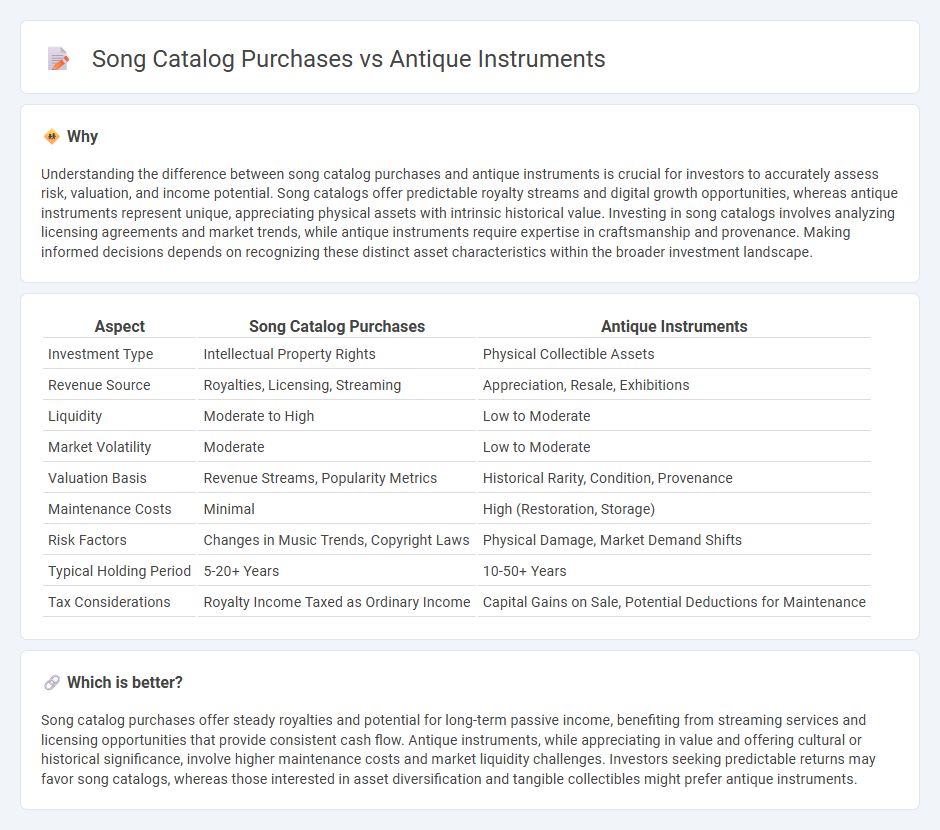 Song Catalog Purchases vs Antique Instruments

Why

Understanding the difference between song catalog purchases and antique instruments is crucial for investors to accurately assess risk, valuation, and income potential. Song catalogs offer predictable royalty streams and digital growth opportunities, whereas antique instruments represent unique, appreciating physical assets with intrinsic historical value. Investing in song catalogs involves analyzing licensing agreements and market trends, while antique instruments require expertise in craftsmanship and provenance. Making informed decisions depends on recognizing these distinct asset characteristics within the broader investment landscape.

| Aspect | Song Catalog Purchases | Antique Instruments |
|---|---|---|
| Investment Type | Intellectual Property Rights | Physical Collectible Assets |
| Revenue Source | Royalties, Licensing, Streaming | Appreciation, Resale, Exhibitions |
| Liquidity | Moderate to High | Low to Moderate |
| Market Volatility | Moderate | Low to Moderate |
| Valuation Basis | Revenue Streams, Popularity Metrics | Historical Rarity, Condition, Provenance |
| Maintenance Costs | Minimal | High (Restoration, Storage) |
| Risk Factors | Changes in Music Trends, Copyright Laws | Physical Damage, Market Demand Shifts |
| Typical Holding Period | 5-20+ Years | 10-50+ Years |
| Tax Considerations | Royalty Income Taxed as Ordinary Income | Capital Gains on Sale, Potential Deductions for Maintenance |

Which is better?

Song catalog purchases offer steady royalties and potential for long-term passive income, benefiting from streaming services and licensing opportunities that provide consistent cash flow. Antique instruments, while appreciating in value and offering cultural or historical significance, involve higher maintenance costs and market liquidity challenges. Investors seeking predictable returns may favor song catalogs, whereas those interested in asset diversification and tangible collectibles might prefer antique instruments.