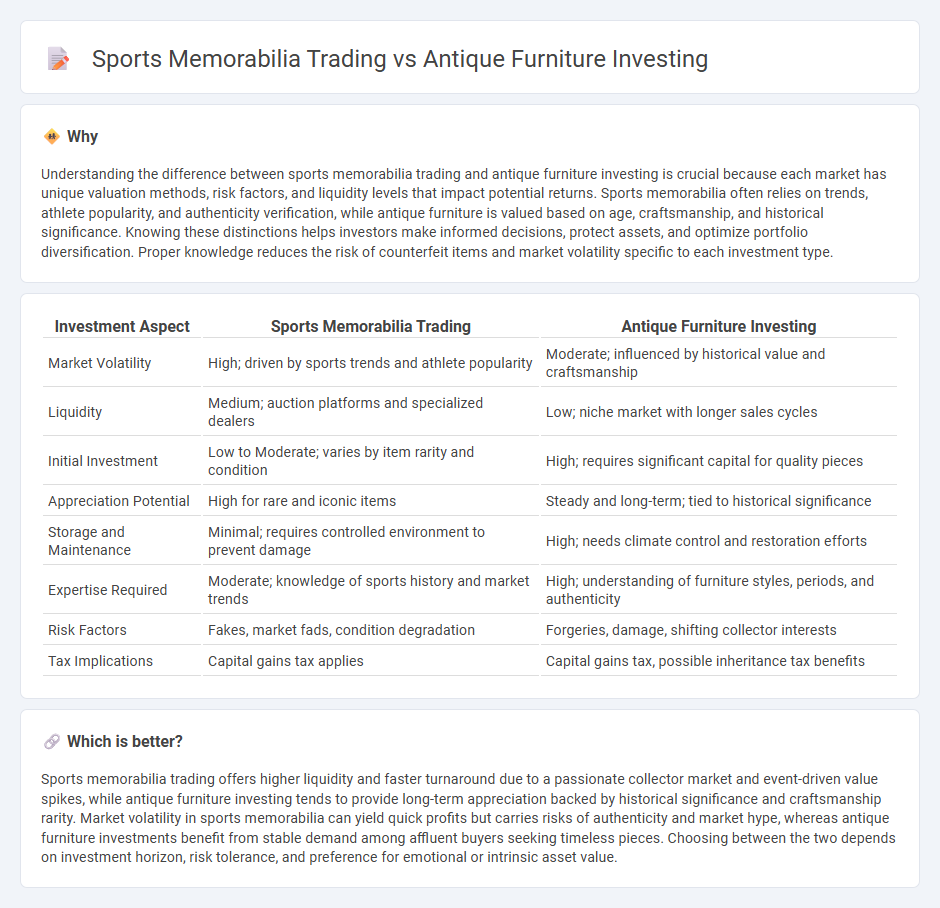 Sports Memorabilia Trading vs Antique Furniture Investing

Why

Understanding the difference between sports memorabilia trading and antique furniture investing is crucial because each market has unique valuation methods, risk factors, and liquidity levels that impact potential returns. Sports memorabilia often relies on trends, athlete popularity, and authenticity verification, while antique furniture is valued based on age, craftsmanship, and historical significance. Knowing these distinctions helps investors make informed decisions, protect assets, and optimize portfolio diversification. Proper knowledge reduces the risk of counterfeit items and market volatility specific to each investment type.

| Investment Aspect | Sports Memorabilia Trading | Antique Furniture Investing |
|---|---|---|
| Market Volatility | High; driven by sports trends and athlete popularity | Moderate; influenced by historical value and craftsmanship |
| Liquidity | Medium; auction platforms and specialized dealers | Low; niche market with longer sales cycles |
| Initial Investment | Low to Moderate; varies by item rarity and condition | High; requires significant capital for quality pieces |
| Appreciation Potential | High for rare and iconic items | Steady and long-term; tied to historical significance |
| Storage and Maintenance | Minimal; requires controlled environment to prevent damage | High; needs climate control and restoration efforts |
| Expertise Required | Moderate; knowledge of sports history and market trends | High; understanding of furniture styles, periods, and authenticity |
| Risk Factors | Fakes, market fads, condition degradation | Forgeries, damage, shifting collector interests |
| Tax Implications | Capital gains tax applies | Capital gains tax, possible inheritance tax benefits |

Which is better?

Sports memorabilia trading offers higher liquidity and faster turnaround due to a passionate collector market and event-driven value spikes, while antique furniture investing tends to provide long-term appreciation backed by historical significance and craftsmanship rarity. Market volatility in sports memorabilia can yield quick profits but carries risks of authenticity and market hype, whereas antique furniture investments benefit from stable demand among affluent buyers seeking timeless pieces. Choosing between the two depends on investment horizon, risk tolerance, and preference for emotional or intrinsic asset value.