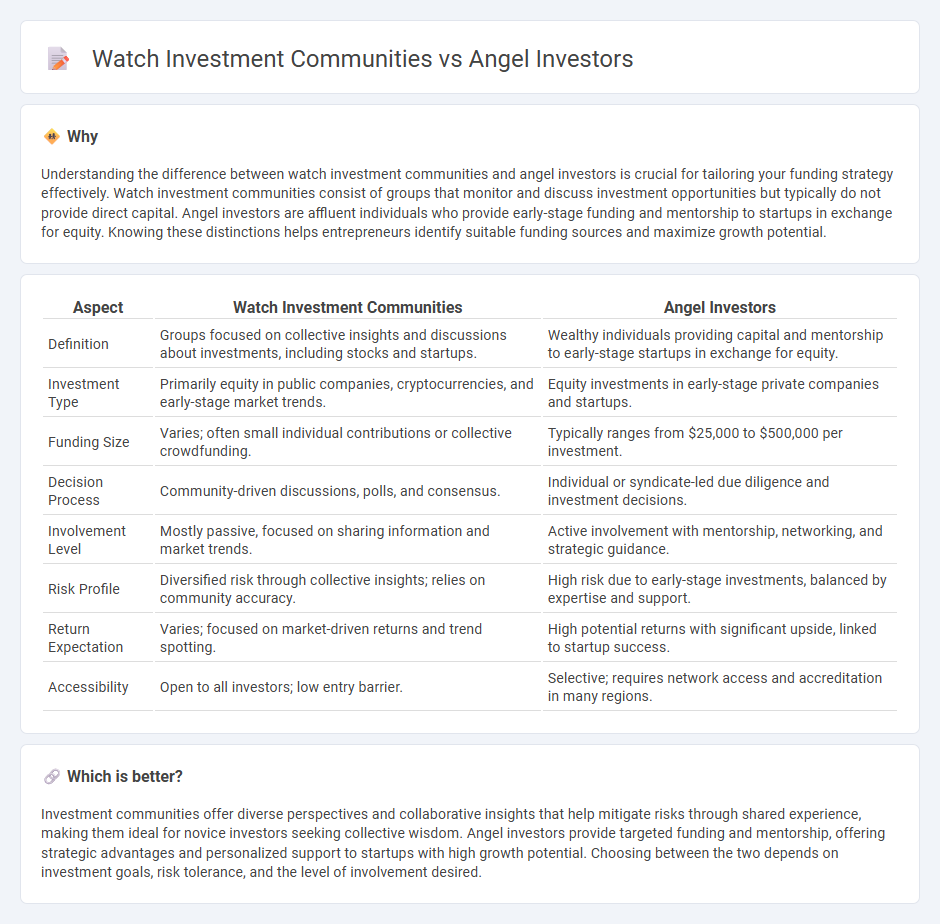 Watch Investment Communities vs Angel Investors

Why

Understanding the difference between watch investment communities and angel investors is crucial for tailoring your funding strategy effectively. Watch investment communities consist of groups that monitor and discuss investment opportunities but typically do not provide direct capital. Angel investors are affluent individuals who provide early-stage funding and mentorship to startups in exchange for equity. Knowing these distinctions helps entrepreneurs identify suitable funding sources and maximize growth potential.

| Aspect | Watch Investment Communities | Angel Investors |
|---|---|---|
| Definition | Groups focused on collective insights and discussions about investments, including stocks and startups. | Wealthy individuals providing capital and mentorship to early-stage startups in exchange for equity. |
| Investment Type | Primarily equity in public companies, cryptocurrencies, and early-stage market trends. | Equity investments in early-stage private companies and startups. |
| Funding Size | Varies; often small individual contributions or collective crowdfunding. | Typically ranges from \$25,000 to \$500,000 per investment. |
| Decision Process | Community-driven discussions, polls, and consensus. | Individual or syndicate-led due diligence and investment decisions. |
| Involvement Level | Mostly passive, focused on sharing information and market trends. | Active involvement with mentorship, networking, and strategic guidance. |
| Risk Profile | Diversified risk through collective insights; relies on community accuracy. | High risk due to early-stage investments, balanced by expertise and support. |
| Return Expectation | Varies; focused on market-driven returns and trend spotting. | High potential returns with significant upside, linked to startup success. |
| Accessibility | Open to all investors; low entry barrier. | Selective; requires network access and accreditation in many regions. |

Which is better?

Investment communities offer diverse perspectives and collaborative insights that help mitigate risks through shared experience, making them ideal for novice investors seeking collective wisdom. Angel investors provide targeted funding and mentorship, offering strategic advantages and personalized support to startups with high growth potential. Choosing between the two depends on investment goals, risk tolerance, and the level of involvement desired.