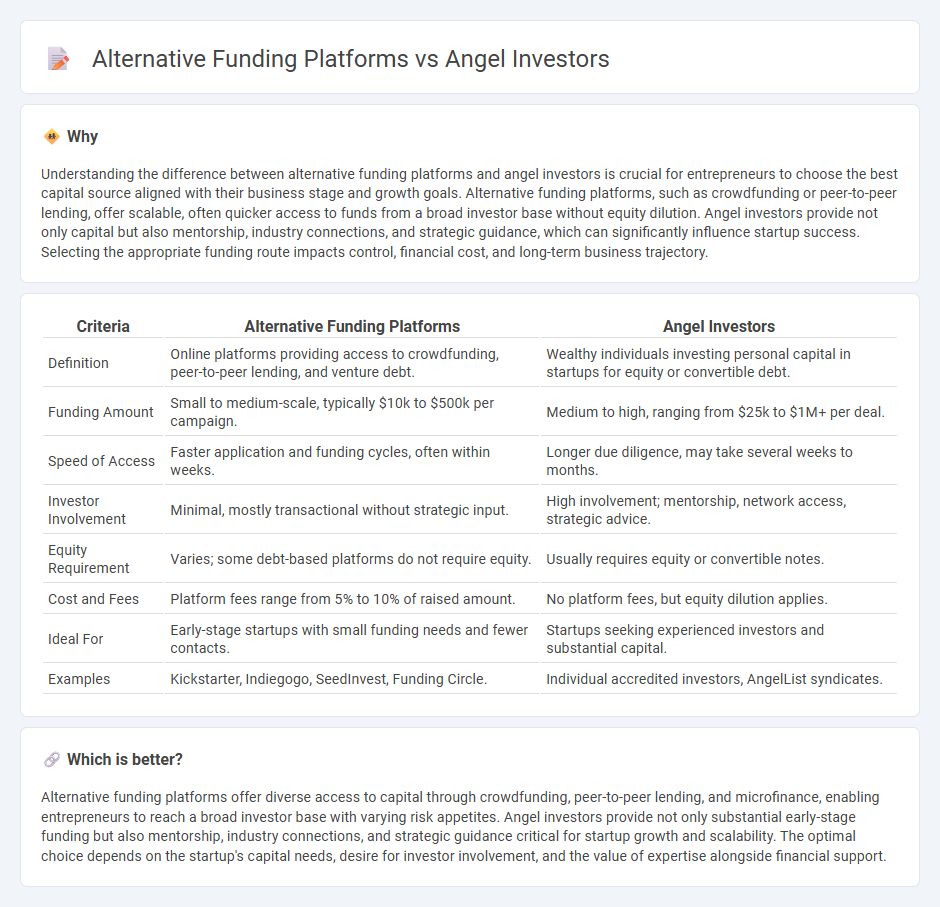 Alternative Funding Platforms vs Angel Investors

Why

Understanding the difference between alternative funding platforms and angel investors is crucial for entrepreneurs to choose the best capital source aligned with their business stage and growth goals. Alternative funding platforms, such as crowdfunding or peer-to-peer lending, offer scalable, often quicker access to funds from a broad investor base without equity dilution. Angel investors provide not only capital but also mentorship, industry connections, and strategic guidance, which can significantly influence startup success. Selecting the appropriate funding route impacts control, financial cost, and long-term business trajectory.

| Criteria | Alternative Funding Platforms | Angel Investors |
|---|---|---|
| Definition | Online platforms providing access to crowdfunding, peer-to-peer lending, and venture debt. | Wealthy individuals investing personal capital in startups for equity or convertible debt. |
| Funding Amount | Small to medium-scale, typically \$10k to \$500k per campaign. | Medium to high, ranging from \$25k to \$1M+ per deal. |
| Speed of Access | Faster application and funding cycles, often within weeks. | Longer due diligence, may take several weeks to months. |
| Investor Involvement | Minimal, mostly transactional without strategic input. | High involvement; mentorship, network access, strategic advice. |
| Equity Requirement | Varies; some debt-based platforms do not require equity. | Usually requires equity or convertible notes. |
| Cost and Fees | Platform fees range from 5% to 10% of raised amount. | No platform fees, but equity dilution applies. |
| Ideal For | Early-stage startups with small funding needs and fewer contacts. | Startups seeking experienced investors and substantial capital. |
| Examples | Kickstarter, Indiegogo, SeedInvest, Funding Circle. | Individual accredited investors, AngelList syndicates. |

Which is better?

Alternative funding platforms offer diverse access to capital through crowdfunding, peer-to-peer lending, and microfinance, enabling entrepreneurs to reach a broad investor base with varying risk appetites. Angel investors provide not only substantial early-stage funding but also mentorship, industry connections, and strategic guidance critical for startup growth and scalability. The optimal choice depends on the startup's capital needs, desire for investor involvement, and the value of expertise alongside financial support.