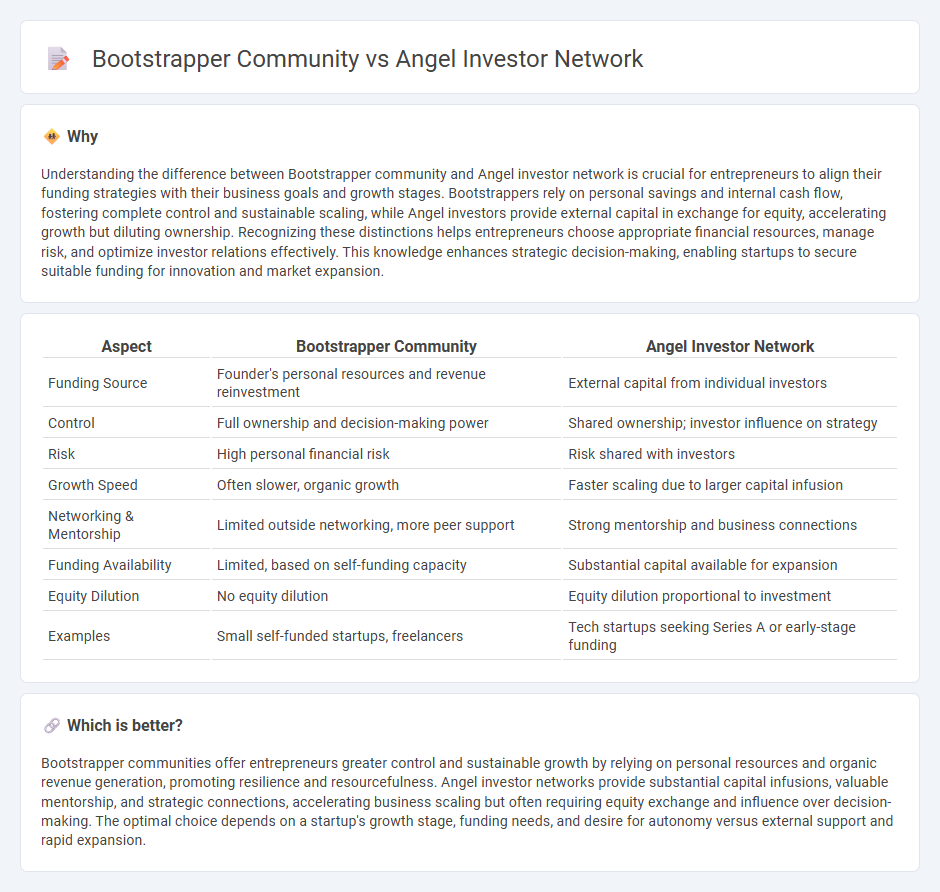 Bootstrapper Community vs Angel Investor Network

Why

Understanding the difference between Bootstrapper community and Angel investor network is crucial for entrepreneurs to align their funding strategies with their business goals and growth stages. Bootstrappers rely on personal savings and internal cash flow, fostering complete control and sustainable scaling, while Angel investors provide external capital in exchange for equity, accelerating growth but diluting ownership. Recognizing these distinctions helps entrepreneurs choose appropriate financial resources, manage risk, and optimize investor relations effectively. This knowledge enhances strategic decision-making, enabling startups to secure suitable funding for innovation and market expansion.

| Aspect | Bootstrapper Community | Angel Investor Network |
|---|---|---|
| Funding Source | Founder's personal resources and revenue reinvestment | External capital from individual investors |
| Control | Full ownership and decision-making power | Shared ownership; investor influence on strategy |
| Risk | High personal financial risk | Risk shared with investors |
| Growth Speed | Often slower, organic growth | Faster scaling due to larger capital infusion |
| Networking & Mentorship | Limited outside networking, more peer support | Strong mentorship and business connections |
| Funding Availability | Limited, based on self-funding capacity | Substantial capital available for expansion |
| Equity Dilution | No equity dilution | Equity dilution proportional to investment |
| Examples | Small self-funded startups, freelancers | Tech startups seeking Series A or early-stage funding |

Which is better?

Bootstrapper communities offer entrepreneurs greater control and sustainable growth by relying on personal resources and organic revenue generation, promoting resilience and resourcefulness. Angel investor networks provide substantial capital infusions, valuable mentorship, and strategic connections, accelerating business scaling but often requiring equity exchange and influence over decision-making. The optimal choice depends on a startup's growth stage, funding needs, and desire for autonomy versus external support and rapid expansion.