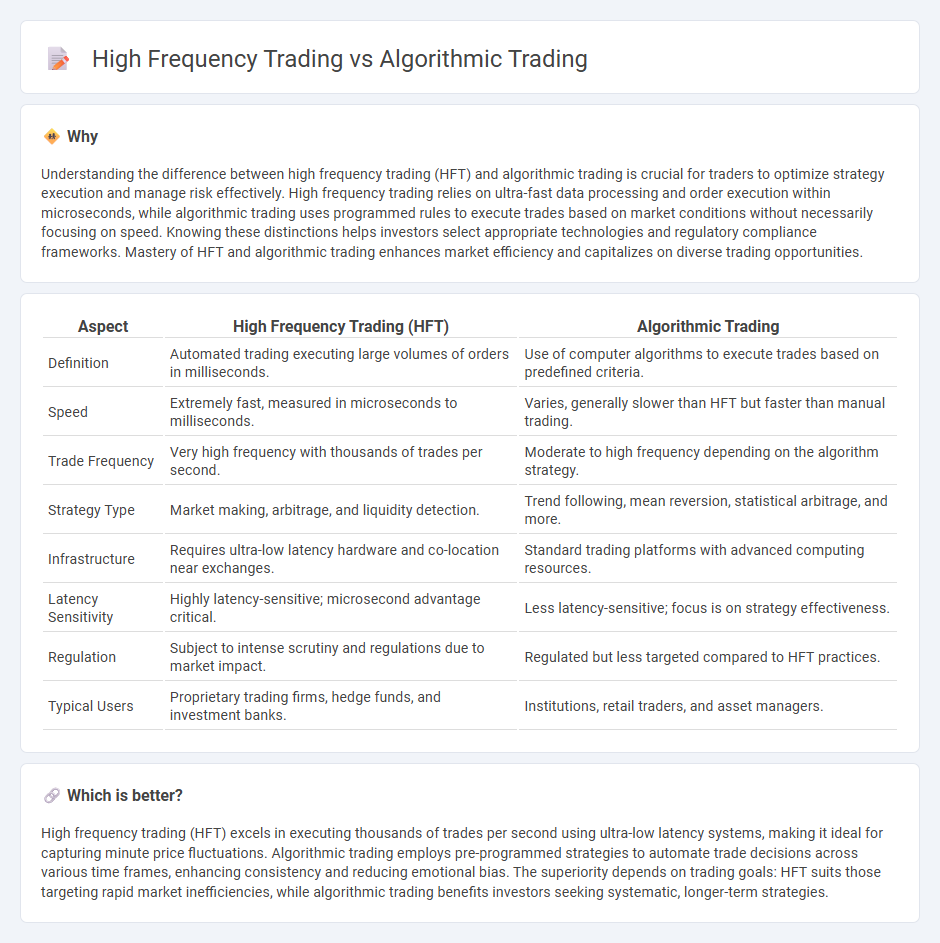 High Frequency Trading vs Algorithmic Trading

Why

Understanding the difference between high frequency trading (HFT) and algorithmic trading is crucial for traders to optimize strategy execution and manage risk effectively. High frequency trading relies on ultra-fast data processing and order execution within microseconds, while algorithmic trading uses programmed rules to execute trades based on market conditions without necessarily focusing on speed. Knowing these distinctions helps investors select appropriate technologies and regulatory compliance frameworks. Mastery of HFT and algorithmic trading enhances market efficiency and capitalizes on diverse trading opportunities.

| Aspect | High Frequency Trading (HFT) | Algorithmic Trading |
|---|---|---|
| Definition | Automated trading executing large volumes of orders in milliseconds. | Use of computer algorithms to execute trades based on predefined criteria. |
| Speed | Extremely fast, measured in microseconds to milliseconds. | Varies, generally slower than HFT but faster than manual trading. |
| Trade Frequency | Very high frequency with thousands of trades per second. | Moderate to high frequency depending on the algorithm strategy. |
| Strategy Type | Market making, arbitrage, and liquidity detection. | Trend following, mean reversion, statistical arbitrage, and more. |
| Infrastructure | Requires ultra-low latency hardware and co-location near exchanges. | Standard trading platforms with advanced computing resources. |
| Latency Sensitivity | Highly latency-sensitive; microsecond advantage critical. | Less latency-sensitive; focus is on strategy effectiveness. |
| Regulation | Subject to intense scrutiny and regulations due to market impact. | Regulated but less targeted compared to HFT practices. |
| Typical Users | Proprietary trading firms, hedge funds, and investment banks. | Institutions, retail traders, and asset managers. |

Which is better?

High frequency trading (HFT) excels in executing thousands of trades per second using ultra-low latency systems, making it ideal for capturing minute price fluctuations. Algorithmic trading employs pre-programmed strategies to automate trade decisions across various time frames, enhancing consistency and reducing emotional bias. The superiority depends on trading goals: HFT suits those targeting rapid market inefficiencies, while algorithmic trading benefits investors seeking systematic, longer-term strategies.