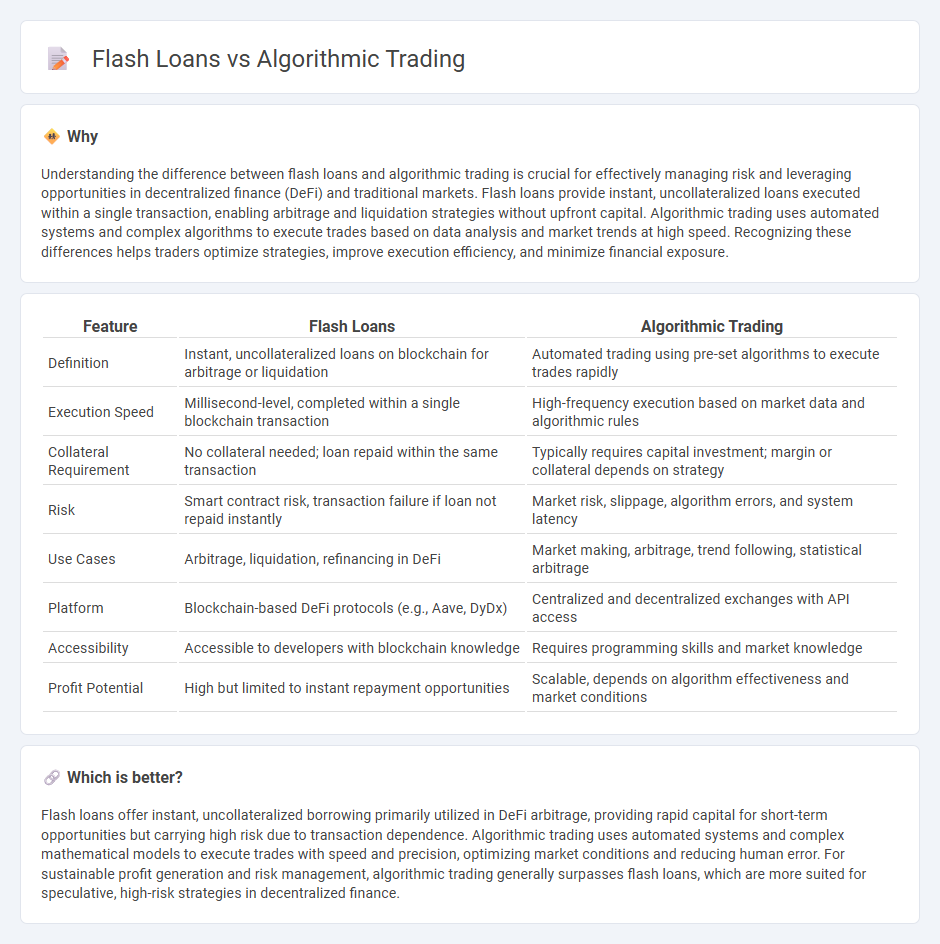 Flash Loans vs Algorithmic Trading

Why

Understanding the difference between flash loans and algorithmic trading is crucial for effectively managing risk and leveraging opportunities in decentralized finance (DeFi) and traditional markets. Flash loans provide instant, uncollateralized loans executed within a single transaction, enabling arbitrage and liquidation strategies without upfront capital. Algorithmic trading uses automated systems and complex algorithms to execute trades based on data analysis and market trends at high speed. Recognizing these differences helps traders optimize strategies, improve execution efficiency, and minimize financial exposure.

| Feature | Flash Loans | Algorithmic Trading |
|---|---|---|
| Definition | Instant, uncollateralized loans on blockchain for arbitrage or liquidation | Automated trading using pre-set algorithms to execute trades rapidly |
| Execution Speed | Millisecond-level, completed within a single blockchain transaction | High-frequency execution based on market data and algorithmic rules |
| Collateral Requirement | No collateral needed; loan repaid within the same transaction | Typically requires capital investment; margin or collateral depends on strategy |
| Risk | Smart contract risk, transaction failure if loan not repaid instantly | Market risk, slippage, algorithm errors, and system latency |
| Use Cases | Arbitrage, liquidation, refinancing in DeFi | Market making, arbitrage, trend following, statistical arbitrage |
| Platform | Blockchain-based DeFi protocols (e.g., Aave, DyDx) | Centralized and decentralized exchanges with API access |
| Accessibility | Accessible to developers with blockchain knowledge | Requires programming skills and market knowledge |
| Profit Potential | High but limited to instant repayment opportunities | Scalable, depends on algorithm effectiveness and market conditions |

Which is better?

Flash loans offer instant, uncollateralized borrowing primarily utilized in DeFi arbitrage, providing rapid capital for short-term opportunities but carrying high risk due to transaction dependence. Algorithmic trading uses automated systems and complex mathematical models to execute trades with speed and precision, optimizing market conditions and reducing human error. For sustainable profit generation and risk management, algorithmic trading generally surpasses flash loans, which are more suited for speculative, high-risk strategies in decentralized finance.