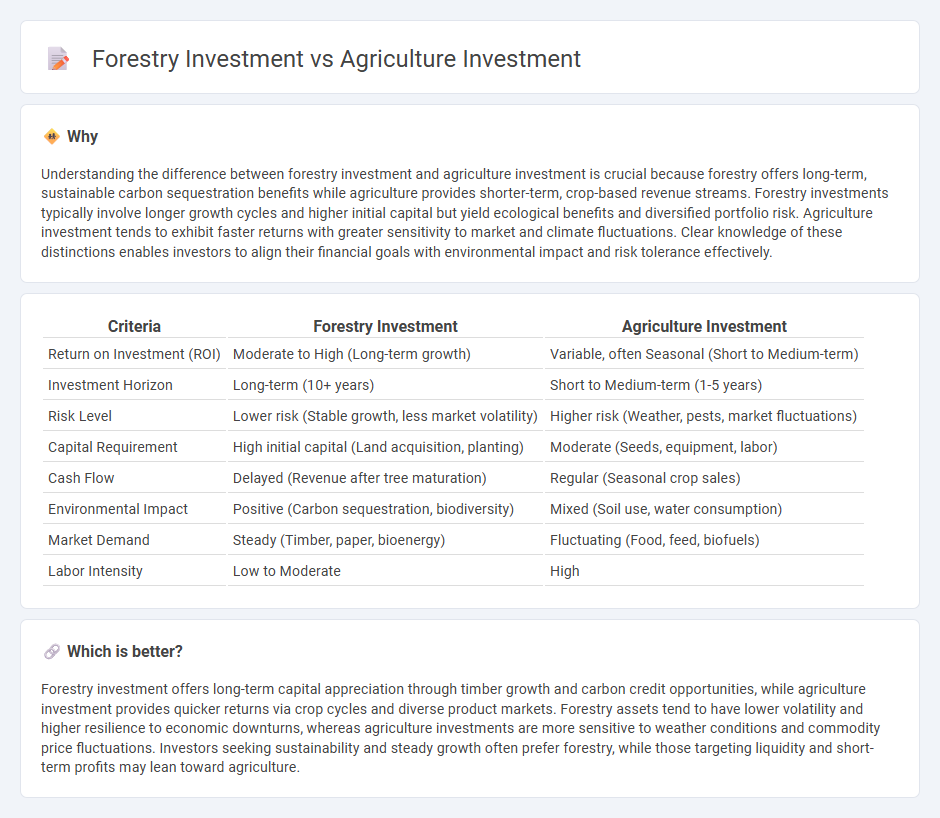 Forestry Investment vs Agriculture Investment

Why

Understanding the difference between forestry investment and agriculture investment is crucial because forestry offers long-term, sustainable carbon sequestration benefits while agriculture provides shorter-term, crop-based revenue streams. Forestry investments typically involve longer growth cycles and higher initial capital but yield ecological benefits and diversified portfolio risk. Agriculture investment tends to exhibit faster returns with greater sensitivity to market and climate fluctuations. Clear knowledge of these distinctions enables investors to align their financial goals with environmental impact and risk tolerance effectively.

| Criteria | Forestry Investment | Agriculture Investment |
|---|---|---|
| Return on Investment (ROI) | Moderate to High (Long-term growth) | Variable, often Seasonal (Short to Medium-term) |
| Investment Horizon | Long-term (10+ years) | Short to Medium-term (1-5 years) |
| Risk Level | Lower risk (Stable growth, less market volatility) | Higher risk (Weather, pests, market fluctuations) |
| Capital Requirement | High initial capital (Land acquisition, planting) | Moderate (Seeds, equipment, labor) |
| Cash Flow | Delayed (Revenue after tree maturation) | Regular (Seasonal crop sales) |
| Environmental Impact | Positive (Carbon sequestration, biodiversity) | Mixed (Soil use, water consumption) |
| Market Demand | Steady (Timber, paper, bioenergy) | Fluctuating (Food, feed, biofuels) |
| Labor Intensity | Low to Moderate | High |

Which is better?

Forestry investment offers long-term capital appreciation through timber growth and carbon credit opportunities, while agriculture investment provides quicker returns via crop cycles and diverse product markets. Forestry assets tend to have lower volatility and higher resilience to economic downturns, whereas agriculture investments are more sensitive to weather conditions and commodity price fluctuations. Investors seeking sustainability and steady growth often prefer forestry, while those targeting liquidity and short-term profits may lean toward agriculture.