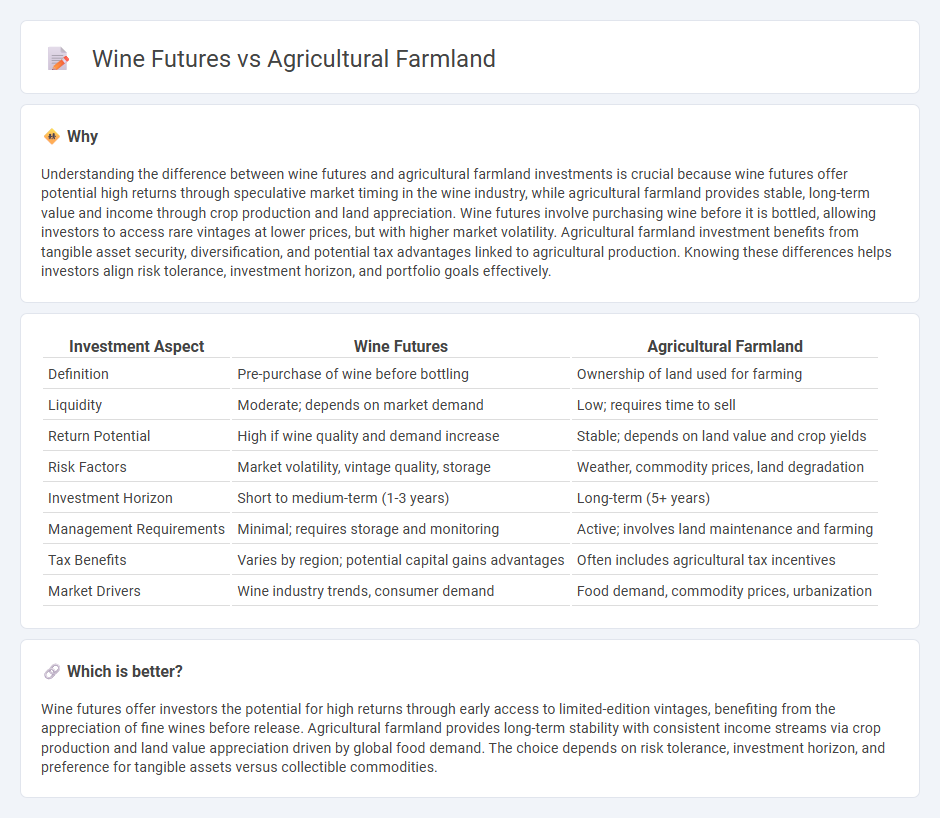 Wine Futures vs Agricultural Farmland

Why

Understanding the difference between wine futures and agricultural farmland investments is crucial because wine futures offer potential high returns through speculative market timing in the wine industry, while agricultural farmland provides stable, long-term value and income through crop production and land appreciation. Wine futures involve purchasing wine before it is bottled, allowing investors to access rare vintages at lower prices, but with higher market volatility. Agricultural farmland investment benefits from tangible asset security, diversification, and potential tax advantages linked to agricultural production. Knowing these differences helps investors align risk tolerance, investment horizon, and portfolio goals effectively.

| Investment Aspect | Wine Futures | Agricultural Farmland |
|---|---|---|
| Definition | Pre-purchase of wine before bottling | Ownership of land used for farming |
| Liquidity | Moderate; depends on market demand | Low; requires time to sell |
| Return Potential | High if wine quality and demand increase | Stable; depends on land value and crop yields |
| Risk Factors | Market volatility, vintage quality, storage | Weather, commodity prices, land degradation |
| Investment Horizon | Short to medium-term (1-3 years) | Long-term (5+ years) |
| Management Requirements | Minimal; requires storage and monitoring | Active; involves land maintenance and farming |
| Tax Benefits | Varies by region; potential capital gains advantages | Often includes agricultural tax incentives |
| Market Drivers | Wine industry trends, consumer demand | Food demand, commodity prices, urbanization |

Which is better?

Wine futures offer investors the potential for high returns through early access to limited-edition vintages, benefiting from the appreciation of fine wines before release. Agricultural farmland provides long-term stability with consistent income streams via crop production and land value appreciation driven by global food demand. The choice depends on risk tolerance, investment horizon, and preference for tangible assets versus collectible commodities.