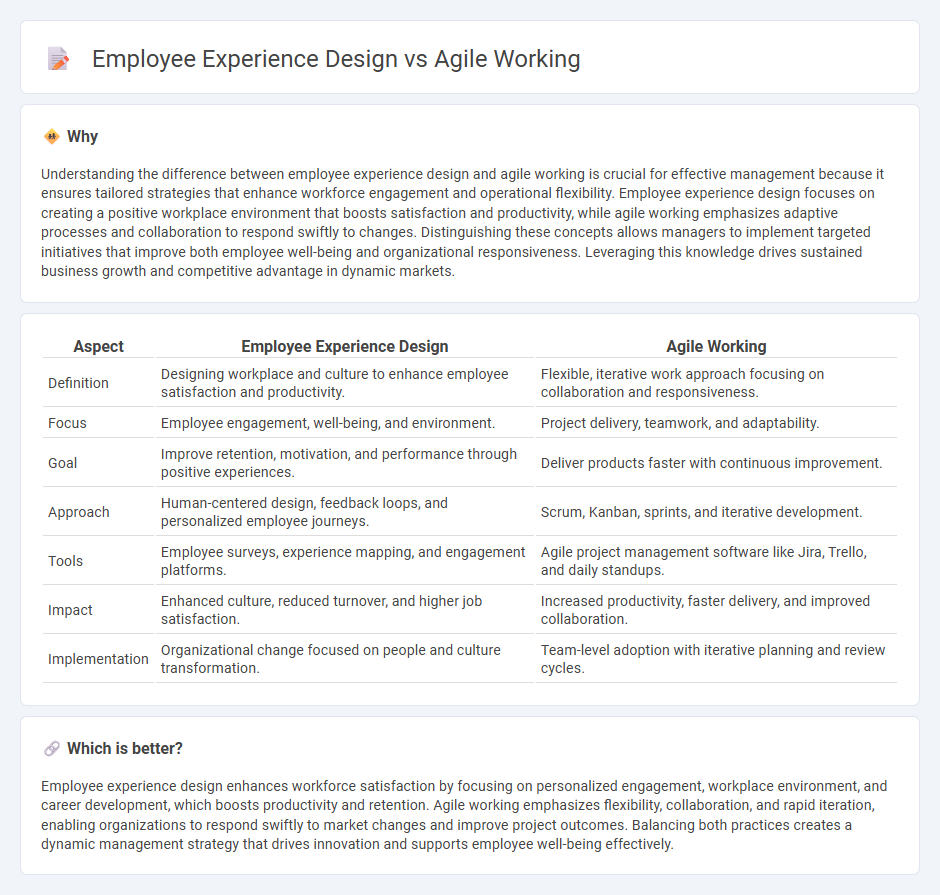 Employee Experience Design vs Agile Working

Why

Understanding the difference between employee experience design and agile working is crucial for effective management because it ensures tailored strategies that enhance workforce engagement and operational flexibility. Employee experience design focuses on creating a positive workplace environment that boosts satisfaction and productivity, while agile working emphasizes adaptive processes and collaboration to respond swiftly to changes. Distinguishing these concepts allows managers to implement targeted initiatives that improve both employee well-being and organizational responsiveness. Leveraging this knowledge drives sustained business growth and competitive advantage in dynamic markets.

| Aspect | Employee Experience Design | Agile Working |
|---|---|---|
| Definition | Designing workplace and culture to enhance employee satisfaction and productivity. | Flexible, iterative work approach focusing on collaboration and responsiveness. |
| Focus | Employee engagement, well-being, and environment. | Project delivery, teamwork, and adaptability. |
| Goal | Improve retention, motivation, and performance through positive experiences. | Deliver products faster with continuous improvement. |
| Approach | Human-centered design, feedback loops, and personalized employee journeys. | Scrum, Kanban, sprints, and iterative development. |
| Tools | Employee surveys, experience mapping, and engagement platforms. | Agile project management software like Jira, Trello, and daily standups. |
| Impact | Enhanced culture, reduced turnover, and higher job satisfaction. | Increased productivity, faster delivery, and improved collaboration. |
| Implementation | Organizational change focused on people and culture transformation. | Team-level adoption with iterative planning and review cycles. |

Which is better?

Employee experience design enhances workforce satisfaction by focusing on personalized engagement, workplace environment, and career development, which boosts productivity and retention. Agile working emphasizes flexibility, collaboration, and rapid iteration, enabling organizations to respond swiftly to market changes and improve project outcomes. Balancing both practices creates a dynamic management strategy that drives innovation and supports employee well-being effectively.