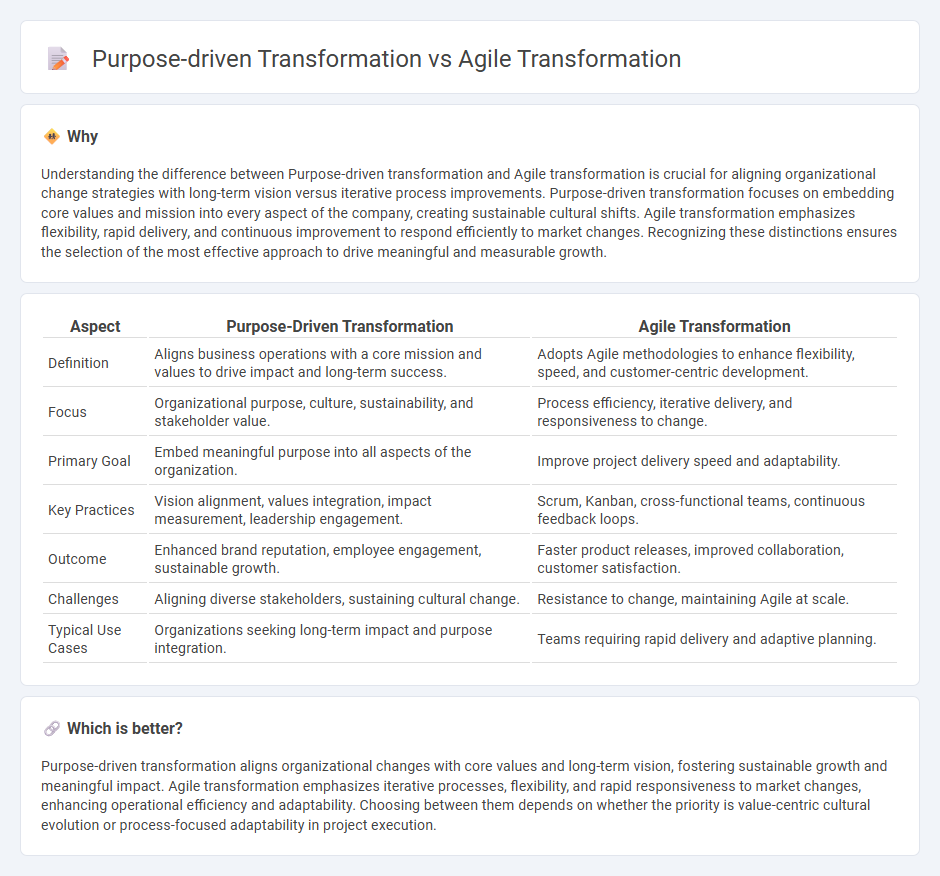 Purpose-driven Transformation vs Agile Transformation

Why

Understanding the difference between Purpose-driven transformation and Agile transformation is crucial for aligning organizational change strategies with long-term vision versus iterative process improvements. Purpose-driven transformation focuses on embedding core values and mission into every aspect of the company, creating sustainable cultural shifts. Agile transformation emphasizes flexibility, rapid delivery, and continuous improvement to respond efficiently to market changes. Recognizing these distinctions ensures the selection of the most effective approach to drive meaningful and measurable growth.

| Aspect | Purpose-Driven Transformation | Agile Transformation |
|---|---|---|
| Definition | Aligns business operations with a core mission and values to drive impact and long-term success. | Adopts Agile methodologies to enhance flexibility, speed, and customer-centric development. |
| Focus | Organizational purpose, culture, sustainability, and stakeholder value. | Process efficiency, iterative delivery, and responsiveness to change. |
| Primary Goal | Embed meaningful purpose into all aspects of the organization. | Improve project delivery speed and adaptability. |
| Key Practices | Vision alignment, values integration, impact measurement, leadership engagement. | Scrum, Kanban, cross-functional teams, continuous feedback loops. |
| Outcome | Enhanced brand reputation, employee engagement, sustainable growth. | Faster product releases, improved collaboration, customer satisfaction. |
| Challenges | Aligning diverse stakeholders, sustaining cultural change. | Resistance to change, maintaining Agile at scale. |
| Typical Use Cases | Organizations seeking long-term impact and purpose integration. | Teams requiring rapid delivery and adaptive planning. |

Which is better?

Purpose-driven transformation aligns organizational changes with core values and long-term vision, fostering sustainable growth and meaningful impact. Agile transformation emphasizes iterative processes, flexibility, and rapid responsiveness to market changes, enhancing operational efficiency and adaptability. Choosing between them depends on whether the priority is value-centric cultural evolution or process-focused adaptability in project execution.