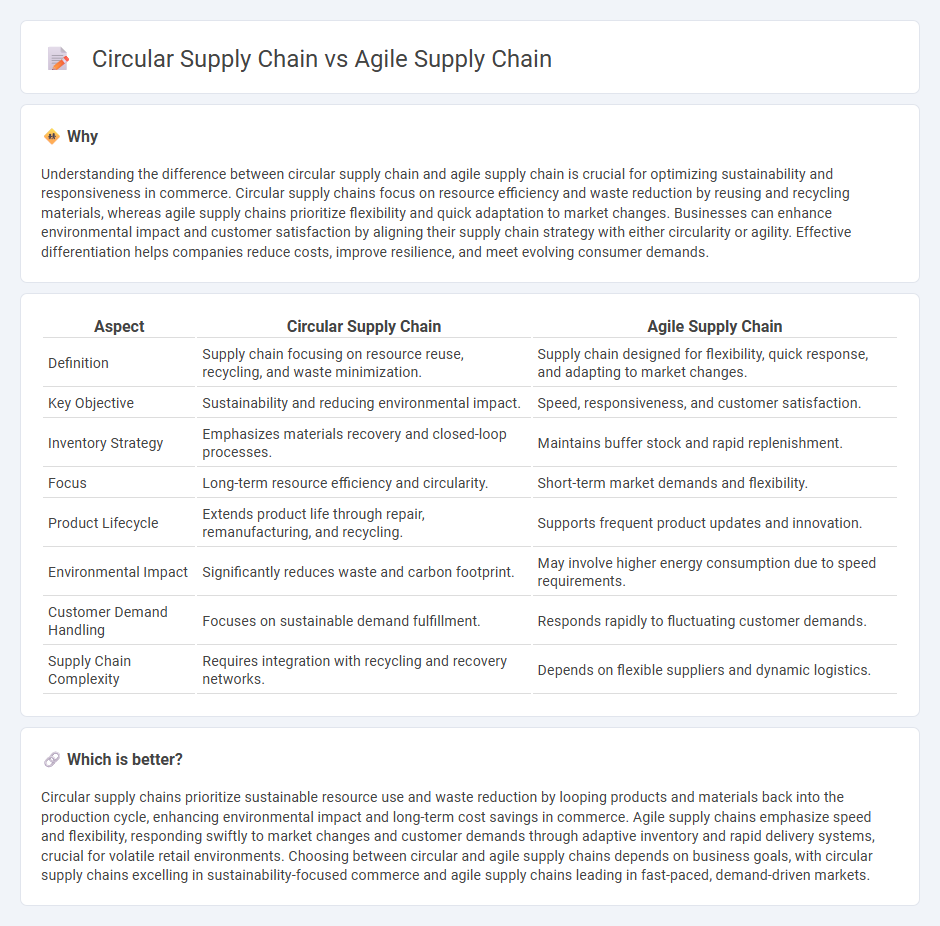 Circular Supply Chain vs Agile Supply Chain

Why

Understanding the difference between circular supply chain and agile supply chain is crucial for optimizing sustainability and responsiveness in commerce. Circular supply chains focus on resource efficiency and waste reduction by reusing and recycling materials, whereas agile supply chains prioritize flexibility and quick adaptation to market changes. Businesses can enhance environmental impact and customer satisfaction by aligning their supply chain strategy with either circularity or agility. Effective differentiation helps companies reduce costs, improve resilience, and meet evolving consumer demands.

| Aspect | Circular Supply Chain | Agile Supply Chain |
|---|---|---|
| Definition | Supply chain focusing on resource reuse, recycling, and waste minimization. | Supply chain designed for flexibility, quick response, and adapting to market changes. |
| Key Objective | Sustainability and reducing environmental impact. | Speed, responsiveness, and customer satisfaction. |
| Inventory Strategy | Emphasizes materials recovery and closed-loop processes. | Maintains buffer stock and rapid replenishment. |
| Focus | Long-term resource efficiency and circularity. | Short-term market demands and flexibility. |
| Product Lifecycle | Extends product life through repair, remanufacturing, and recycling. | Supports frequent product updates and innovation. |
| Environmental Impact | Significantly reduces waste and carbon footprint. | May involve higher energy consumption due to speed requirements. |
| Customer Demand Handling | Focuses on sustainable demand fulfillment. | Responds rapidly to fluctuating customer demands. |
| Supply Chain Complexity | Requires integration with recycling and recovery networks. | Depends on flexible suppliers and dynamic logistics. |

Which is better?

Circular supply chains prioritize sustainable resource use and waste reduction by looping products and materials back into the production cycle, enhancing environmental impact and long-term cost savings in commerce. Agile supply chains emphasize speed and flexibility, responding swiftly to market changes and customer demands through adaptive inventory and rapid delivery systems, crucial for volatile retail environments. Choosing between circular and agile supply chains depends on business goals, with circular supply chains excelling in sustainability-focused commerce and agile supply chains leading in fast-paced, demand-driven markets.