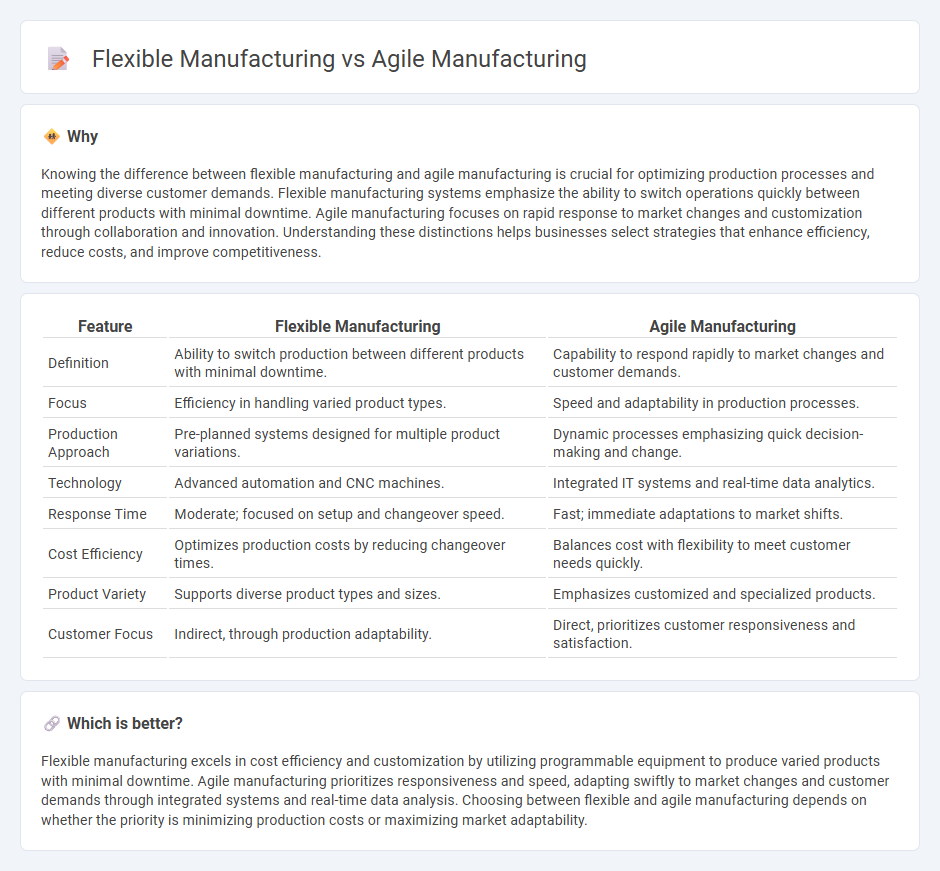 Flexible Manufacturing vs Agile Manufacturing

Why

Knowing the difference between flexible manufacturing and agile manufacturing is crucial for optimizing production processes and meeting diverse customer demands. Flexible manufacturing systems emphasize the ability to switch operations quickly between different products with minimal downtime. Agile manufacturing focuses on rapid response to market changes and customization through collaboration and innovation. Understanding these distinctions helps businesses select strategies that enhance efficiency, reduce costs, and improve competitiveness.

| Feature | Flexible Manufacturing | Agile Manufacturing |
|---|---|---|
| Definition | Ability to switch production between different products with minimal downtime. | Capability to respond rapidly to market changes and customer demands. |
| Focus | Efficiency in handling varied product types. | Speed and adaptability in production processes. |
| Production Approach | Pre-planned systems designed for multiple product variations. | Dynamic processes emphasizing quick decision-making and change. |
| Technology | Advanced automation and CNC machines. | Integrated IT systems and real-time data analytics. |
| Response Time | Moderate; focused on setup and changeover speed. | Fast; immediate adaptations to market shifts. |
| Cost Efficiency | Optimizes production costs by reducing changeover times. | Balances cost with flexibility to meet customer needs quickly. |
| Product Variety | Supports diverse product types and sizes. | Emphasizes customized and specialized products. |
| Customer Focus | Indirect, through production adaptability. | Direct, prioritizes customer responsiveness and satisfaction. |

Which is better?

Flexible manufacturing excels in cost efficiency and customization by utilizing programmable equipment to produce varied products with minimal downtime. Agile manufacturing prioritizes responsiveness and speed, adapting swiftly to market changes and customer demands through integrated systems and real-time data analysis. Choosing between flexible and agile manufacturing depends on whether the priority is minimizing production costs or maximizing market adaptability.