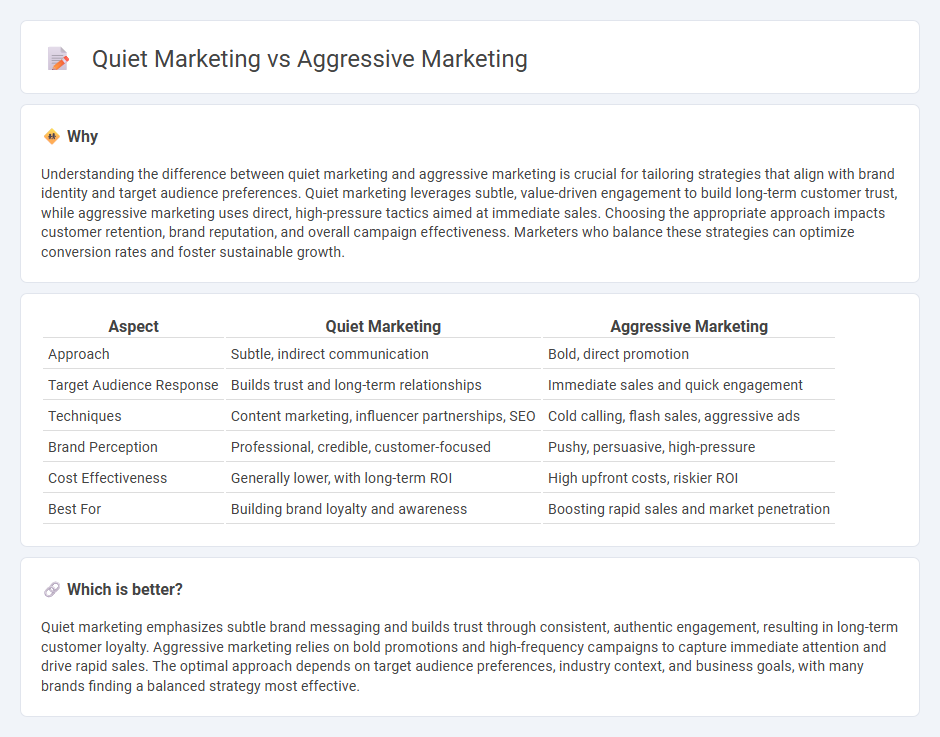 Quiet Marketing vs Aggressive Marketing

Why

Understanding the difference between quiet marketing and aggressive marketing is crucial for tailoring strategies that align with brand identity and target audience preferences. Quiet marketing leverages subtle, value-driven engagement to build long-term customer trust, while aggressive marketing uses direct, high-pressure tactics aimed at immediate sales. Choosing the appropriate approach impacts customer retention, brand reputation, and overall campaign effectiveness. Marketers who balance these strategies can optimize conversion rates and foster sustainable growth.

| Aspect | Quiet Marketing | Aggressive Marketing |
|---|---|---|
| Approach | Subtle, indirect communication | Bold, direct promotion |
| Target Audience Response | Builds trust and long-term relationships | Immediate sales and quick engagement |
| Techniques | Content marketing, influencer partnerships, SEO | Cold calling, flash sales, aggressive ads |
| Brand Perception | Professional, credible, customer-focused | Pushy, persuasive, high-pressure |
| Cost Effectiveness | Generally lower, with long-term ROI | High upfront costs, riskier ROI |
| Best For | Building brand loyalty and awareness | Boosting rapid sales and market penetration |

Which is better?

Quiet marketing emphasizes subtle brand messaging and builds trust through consistent, authentic engagement, resulting in long-term customer loyalty. Aggressive marketing relies on bold promotions and high-frequency campaigns to capture immediate attention and drive rapid sales. The optimal approach depends on target audience preferences, industry context, and business goals, with many brands finding a balanced strategy most effective.