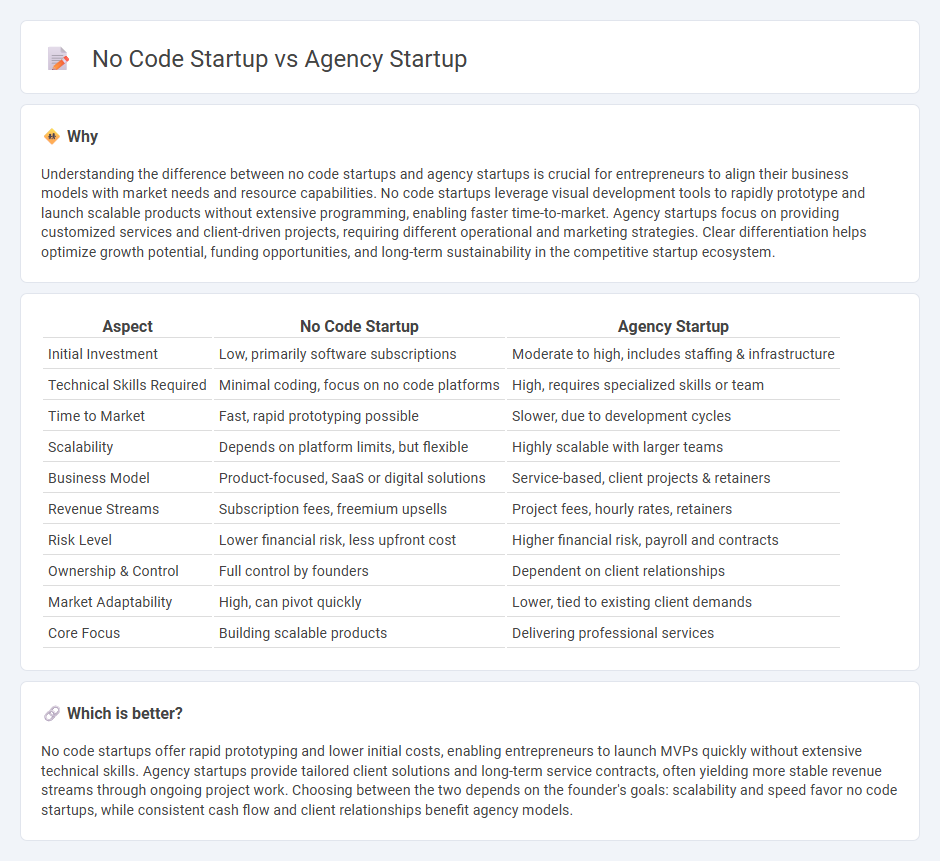 No Code Startup vs Agency Startup

Why

Understanding the difference between no code startups and agency startups is crucial for entrepreneurs to align their business models with market needs and resource capabilities. No code startups leverage visual development tools to rapidly prototype and launch scalable products without extensive programming, enabling faster time-to-market. Agency startups focus on providing customized services and client-driven projects, requiring different operational and marketing strategies. Clear differentiation helps optimize growth potential, funding opportunities, and long-term sustainability in the competitive startup ecosystem.

| Aspect | No Code Startup | Agency Startup |
|---|---|---|
| Initial Investment | Low, primarily software subscriptions | Moderate to high, includes staffing & infrastructure |
| Technical Skills Required | Minimal coding, focus on no code platforms | High, requires specialized skills or team |
| Time to Market | Fast, rapid prototyping possible | Slower, due to development cycles |
| Scalability | Depends on platform limits, but flexible | Highly scalable with larger teams |
| Business Model | Product-focused, SaaS or digital solutions | Service-based, client projects & retainers |
| Revenue Streams | Subscription fees, freemium upsells | Project fees, hourly rates, retainers |
| Risk Level | Lower financial risk, less upfront cost | Higher financial risk, payroll and contracts |
| Ownership & Control | Full control by founders | Dependent on client relationships |
| Market Adaptability | High, can pivot quickly | Lower, tied to existing client demands |
| Core Focus | Building scalable products | Delivering professional services |

Which is better?

No code startups offer rapid prototyping and lower initial costs, enabling entrepreneurs to launch MVPs quickly without extensive technical skills. Agency startups provide tailored client solutions and long-term service contracts, often yielding more stable revenue streams through ongoing project work. Choosing between the two depends on the founder's goals: scalability and speed favor no code startups, while consistent cash flow and client relationships benefit agency models.