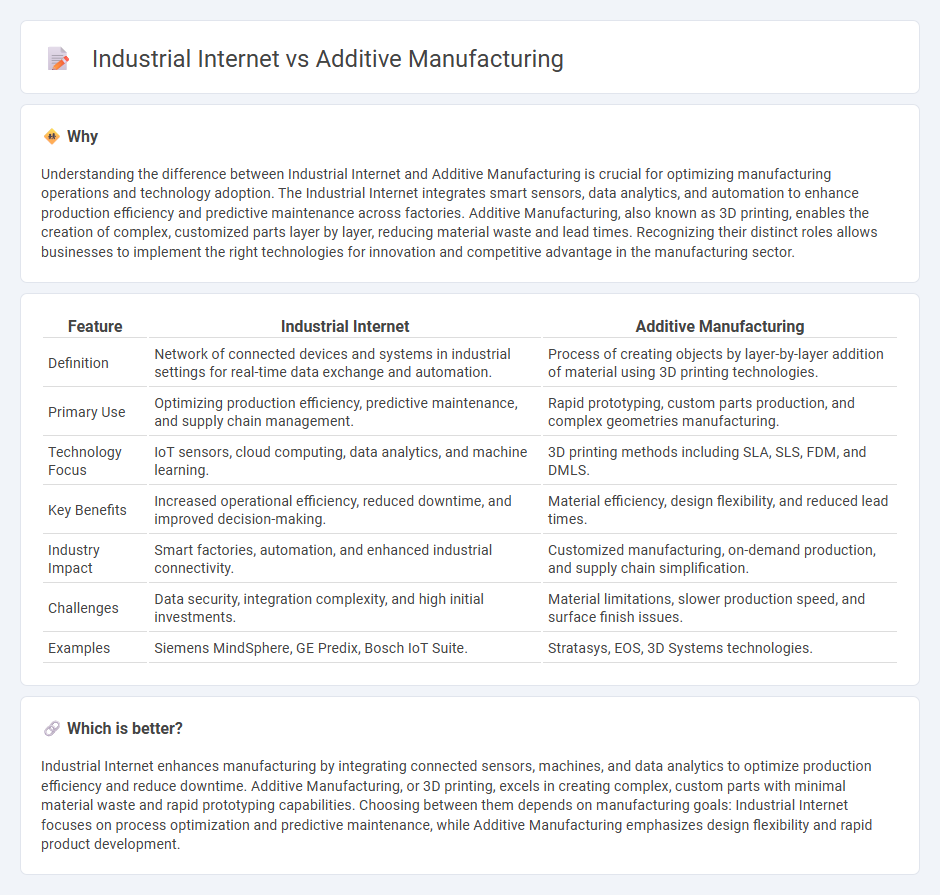 Industrial Internet vs Additive Manufacturing

Why

Understanding the difference between Industrial Internet and Additive Manufacturing is crucial for optimizing manufacturing operations and technology adoption. The Industrial Internet integrates smart sensors, data analytics, and automation to enhance production efficiency and predictive maintenance across factories. Additive Manufacturing, also known as 3D printing, enables the creation of complex, customized parts layer by layer, reducing material waste and lead times. Recognizing their distinct roles allows businesses to implement the right technologies for innovation and competitive advantage in the manufacturing sector.

| Feature | Industrial Internet | Additive Manufacturing |
|---|---|---|
| Definition | Network of connected devices and systems in industrial settings for real-time data exchange and automation. | Process of creating objects by layer-by-layer addition of material using 3D printing technologies. |
| Primary Use | Optimizing production efficiency, predictive maintenance, and supply chain management. | Rapid prototyping, custom parts production, and complex geometries manufacturing. |
| Technology Focus | IoT sensors, cloud computing, data analytics, and machine learning. | 3D printing methods including SLA, SLS, FDM, and DMLS. |
| Key Benefits | Increased operational efficiency, reduced downtime, and improved decision-making. | Material efficiency, design flexibility, and reduced lead times. |
| Industry Impact | Smart factories, automation, and enhanced industrial connectivity. | Customized manufacturing, on-demand production, and supply chain simplification. |
| Challenges | Data security, integration complexity, and high initial investments. | Material limitations, slower production speed, and surface finish issues. |
| Examples | Siemens MindSphere, GE Predix, Bosch IoT Suite. | Stratasys, EOS, 3D Systems technologies. |

Which is better?

Industrial Internet enhances manufacturing by integrating connected sensors, machines, and data analytics to optimize production efficiency and reduce downtime. Additive Manufacturing, or 3D printing, excels in creating complex, custom parts with minimal material waste and rapid prototyping capabilities. Choosing between them depends on manufacturing goals: Industrial Internet focuses on process optimization and predictive maintenance, while Additive Manufacturing emphasizes design flexibility and rapid product development.