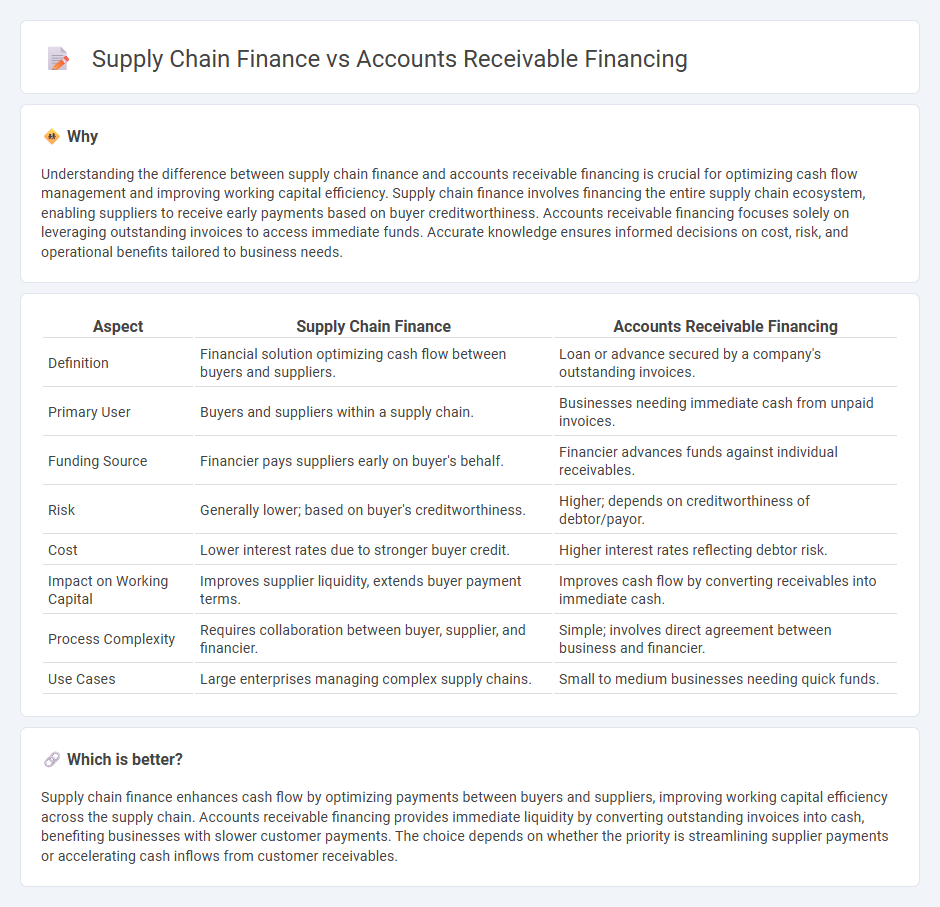 Supply Chain Finance vs Accounts Receivable Financing

Why

Understanding the difference between supply chain finance and accounts receivable financing is crucial for optimizing cash flow management and improving working capital efficiency. Supply chain finance involves financing the entire supply chain ecosystem, enabling suppliers to receive early payments based on buyer creditworthiness. Accounts receivable financing focuses solely on leveraging outstanding invoices to access immediate funds. Accurate knowledge ensures informed decisions on cost, risk, and operational benefits tailored to business needs.

| Aspect | Supply Chain Finance | Accounts Receivable Financing |
|---|---|---|
| Definition | Financial solution optimizing cash flow between buyers and suppliers. | Loan or advance secured by a company's outstanding invoices. |
| Primary User | Buyers and suppliers within a supply chain. | Businesses needing immediate cash from unpaid invoices. |
| Funding Source | Financier pays suppliers early on buyer's behalf. | Financier advances funds against individual receivables. |
| Risk | Generally lower; based on buyer's creditworthiness. | Higher; depends on creditworthiness of debtor/payor. |
| Cost | Lower interest rates due to stronger buyer credit. | Higher interest rates reflecting debtor risk. |
| Impact on Working Capital | Improves supplier liquidity, extends buyer payment terms. | Improves cash flow by converting receivables into immediate cash. |
| Process Complexity | Requires collaboration between buyer, supplier, and financier. | Simple; involves direct agreement between business and financier. |
| Use Cases | Large enterprises managing complex supply chains. | Small to medium businesses needing quick funds. |

Which is better?

Supply chain finance enhances cash flow by optimizing payments between buyers and suppliers, improving working capital efficiency across the supply chain. Accounts receivable financing provides immediate liquidity by converting outstanding invoices into cash, benefiting businesses with slower customer payments. The choice depends on whether the priority is streamlining supplier payments or accelerating cash inflows from customer receivables.