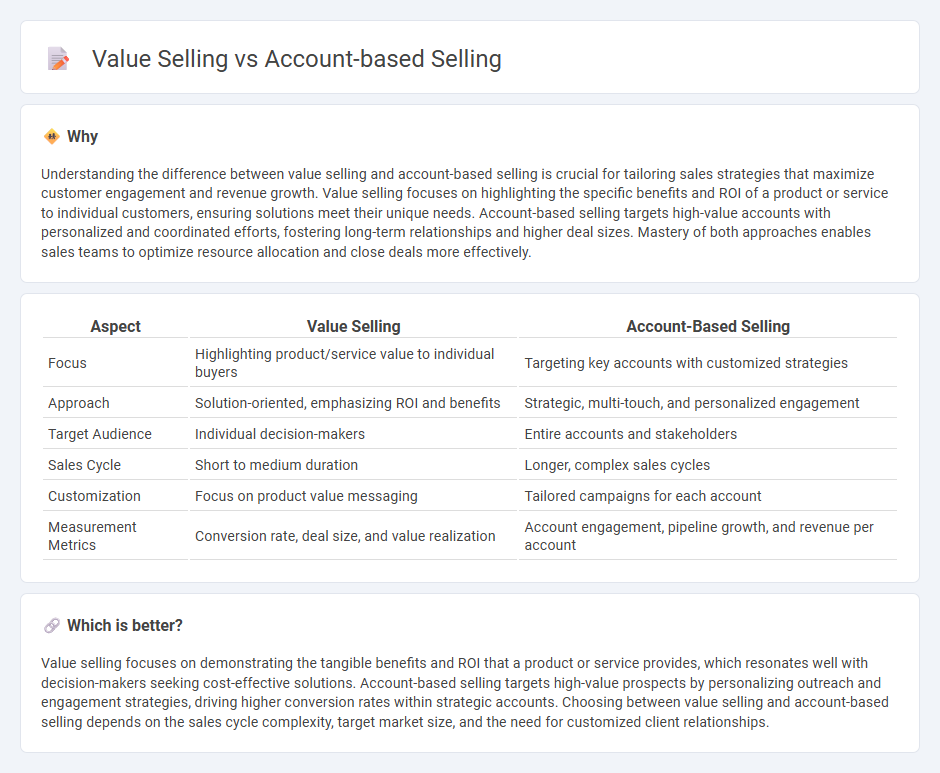 Value Selling vs Account-based Selling

Why

Understanding the difference between value selling and account-based selling is crucial for tailoring sales strategies that maximize customer engagement and revenue growth. Value selling focuses on highlighting the specific benefits and ROI of a product or service to individual customers, ensuring solutions meet their unique needs. Account-based selling targets high-value accounts with personalized and coordinated efforts, fostering long-term relationships and higher deal sizes. Mastery of both approaches enables sales teams to optimize resource allocation and close deals more effectively.

| Aspect | Value Selling | Account-Based Selling |
|---|---|---|
| Focus | Highlighting product/service value to individual buyers | Targeting key accounts with customized strategies |
| Approach | Solution-oriented, emphasizing ROI and benefits | Strategic, multi-touch, and personalized engagement |
| Target Audience | Individual decision-makers | Entire accounts and stakeholders |
| Sales Cycle | Short to medium duration | Longer, complex sales cycles |
| Customization | Focus on product value messaging | Tailored campaigns for each account |
| Measurement Metrics | Conversion rate, deal size, and value realization | Account engagement, pipeline growth, and revenue per account |

Which is better?

Value selling focuses on demonstrating the tangible benefits and ROI that a product or service provides, which resonates well with decision-makers seeking cost-effective solutions. Account-based selling targets high-value prospects by personalizing outreach and engagement strategies, driving higher conversion rates within strategic accounts. Choosing between value selling and account-based selling depends on the sales cycle complexity, target market size, and the need for customized client relationships.