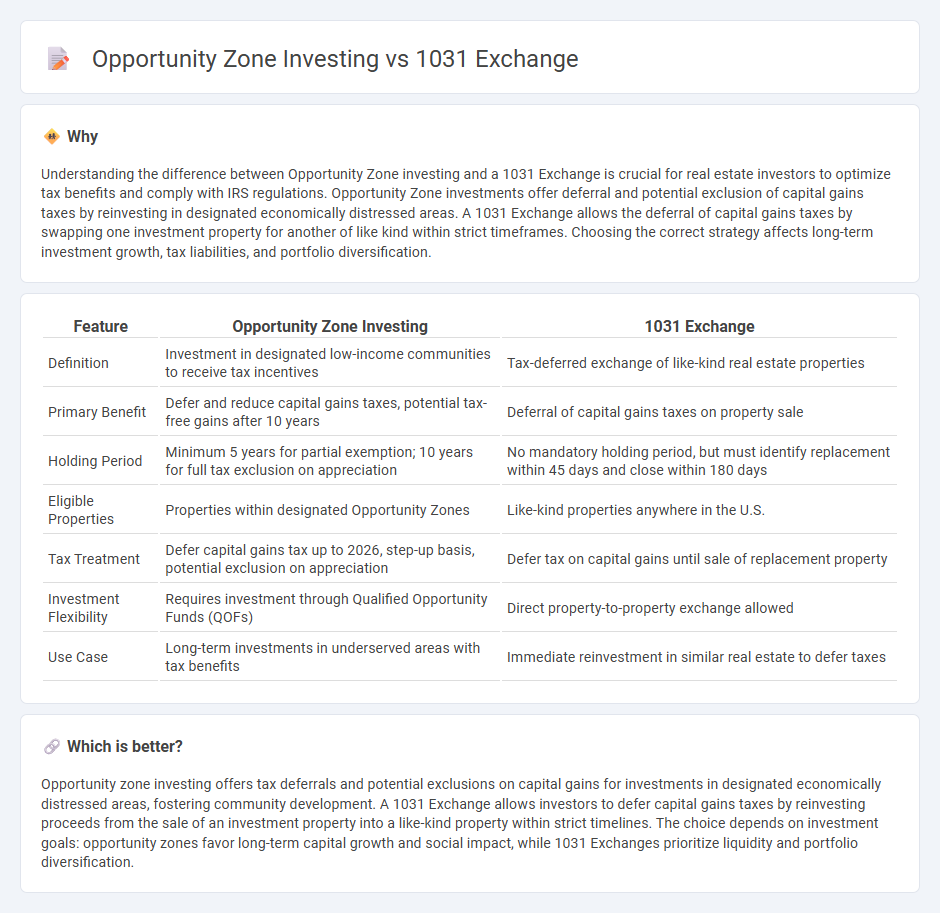 Opportunity Zone Investing vs 1031 Exchange

Why

Understanding the difference between Opportunity Zone investing and a 1031 Exchange is crucial for real estate investors to optimize tax benefits and comply with IRS regulations. Opportunity Zone investments offer deferral and potential exclusion of capital gains taxes by reinvesting in designated economically distressed areas. A 1031 Exchange allows the deferral of capital gains taxes by swapping one investment property for another of like kind within strict timeframes. Choosing the correct strategy affects long-term investment growth, tax liabilities, and portfolio diversification.

| Feature | Opportunity Zone Investing | 1031 Exchange |
|---|---|---|
| Definition | Investment in designated low-income communities to receive tax incentives | Tax-deferred exchange of like-kind real estate properties |
| Primary Benefit | Defer and reduce capital gains taxes, potential tax-free gains after 10 years | Deferral of capital gains taxes on property sale |
| Holding Period | Minimum 5 years for partial exemption; 10 years for full tax exclusion on appreciation | No mandatory holding period, but must identify replacement within 45 days and close within 180 days |
| Eligible Properties | Properties within designated Opportunity Zones | Like-kind properties anywhere in the U.S. |
| Tax Treatment | Defer capital gains tax up to 2026, step-up basis, potential exclusion on appreciation | Defer tax on capital gains until sale of replacement property |
| Investment Flexibility | Requires investment through Qualified Opportunity Funds (QOFs) | Direct property-to-property exchange allowed |
| Use Case | Long-term investments in underserved areas with tax benefits | Immediate reinvestment in similar real estate to defer taxes |

Which is better?

Opportunity zone investing offers tax deferrals and potential exclusions on capital gains for investments in designated economically distressed areas, fostering community development. A 1031 Exchange allows investors to defer capital gains taxes by reinvesting proceeds from the sale of an investment property into a like-kind property within strict timelines. The choice depends on investment goals: opportunity zones favor long-term capital growth and social impact, while 1031 Exchanges prioritize liquidity and portfolio diversification.