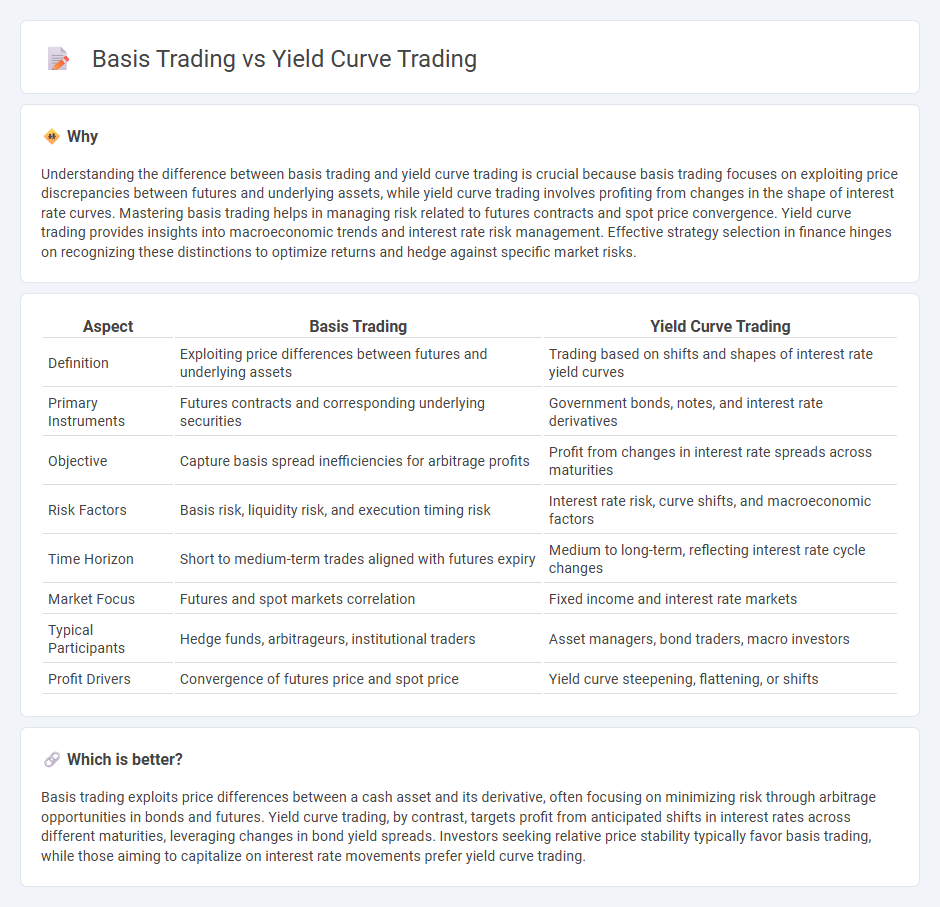 Basis Trading vs Yield Curve Trading

Why

Understanding the difference between basis trading and yield curve trading is crucial because basis trading focuses on exploiting price discrepancies between futures and underlying assets, while yield curve trading involves profiting from changes in the shape of interest rate curves. Mastering basis trading helps in managing risk related to futures contracts and spot price convergence. Yield curve trading provides insights into macroeconomic trends and interest rate risk management. Effective strategy selection in finance hinges on recognizing these distinctions to optimize returns and hedge against specific market risks.

| Aspect | Basis Trading | Yield Curve Trading |
|---|---|---|
| Definition | Exploiting price differences between futures and underlying assets | Trading based on shifts and shapes of interest rate yield curves |
| Primary Instruments | Futures contracts and corresponding underlying securities | Government bonds, notes, and interest rate derivatives |
| Objective | Capture basis spread inefficiencies for arbitrage profits | Profit from changes in interest rate spreads across maturities |
| Risk Factors | Basis risk, liquidity risk, and execution timing risk | Interest rate risk, curve shifts, and macroeconomic factors |
| Time Horizon | Short to medium-term trades aligned with futures expiry | Medium to long-term, reflecting interest rate cycle changes |
| Market Focus | Futures and spot markets correlation | Fixed income and interest rate markets |
| Typical Participants | Hedge funds, arbitrageurs, institutional traders | Asset managers, bond traders, macro investors |
| Profit Drivers | Convergence of futures price and spot price | Yield curve steepening, flattening, or shifts |

Which is better?

Basis trading exploits price differences between a cash asset and its derivative, often focusing on minimizing risk through arbitrage opportunities in bonds and futures. Yield curve trading, by contrast, targets profit from anticipated shifts in interest rates across different maturities, leveraging changes in bond yield spreads. Investors seeking relative price stability typically favor basis trading, while those aiming to capitalize on interest rate movements prefer yield curve trading.