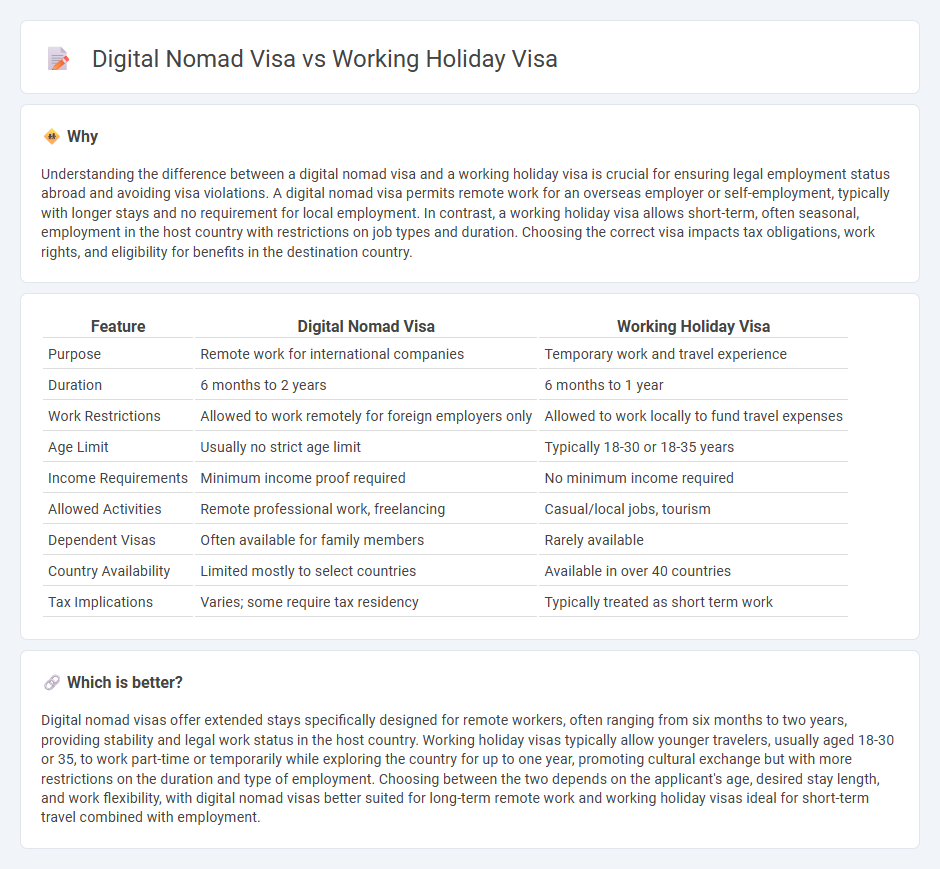 Digital Nomad Visa vs Working Holiday Visa

Why

Understanding the difference between a digital nomad visa and a working holiday visa is crucial for ensuring legal employment status abroad and avoiding visa violations. A digital nomad visa permits remote work for an overseas employer or self-employment, typically with longer stays and no requirement for local employment. In contrast, a working holiday visa allows short-term, often seasonal, employment in the host country with restrictions on job types and duration. Choosing the correct visa impacts tax obligations, work rights, and eligibility for benefits in the destination country.

| Feature | Digital Nomad Visa | Working Holiday Visa |
|---|---|---|
| Purpose | Remote work for international companies | Temporary work and travel experience |
| Duration | 6 months to 2 years | 6 months to 1 year |
| Work Restrictions | Allowed to work remotely for foreign employers only | Allowed to work locally to fund travel expenses |
| Age Limit | Usually no strict age limit | Typically 18-30 or 18-35 years |
| Income Requirements | Minimum income proof required | No minimum income required |
| Allowed Activities | Remote professional work, freelancing | Casual/local jobs, tourism |
| Dependent Visas | Often available for family members | Rarely available |
| Country Availability | Limited mostly to select countries | Available in over 40 countries |
| Tax Implications | Varies; some require tax residency | Typically treated as short term work |

Which is better?

Digital nomad visas offer extended stays specifically designed for remote workers, often ranging from six months to two years, providing stability and legal work status in the host country. Working holiday visas typically allow younger travelers, usually aged 18-30 or 35, to work part-time or temporarily while exploring the country for up to one year, promoting cultural exchange but with more restrictions on the duration and type of employment. Choosing between the two depends on the applicant's age, desired stay length, and work flexibility, with digital nomad visas better suited for long-term remote work and working holiday visas ideal for short-term travel combined with employment.