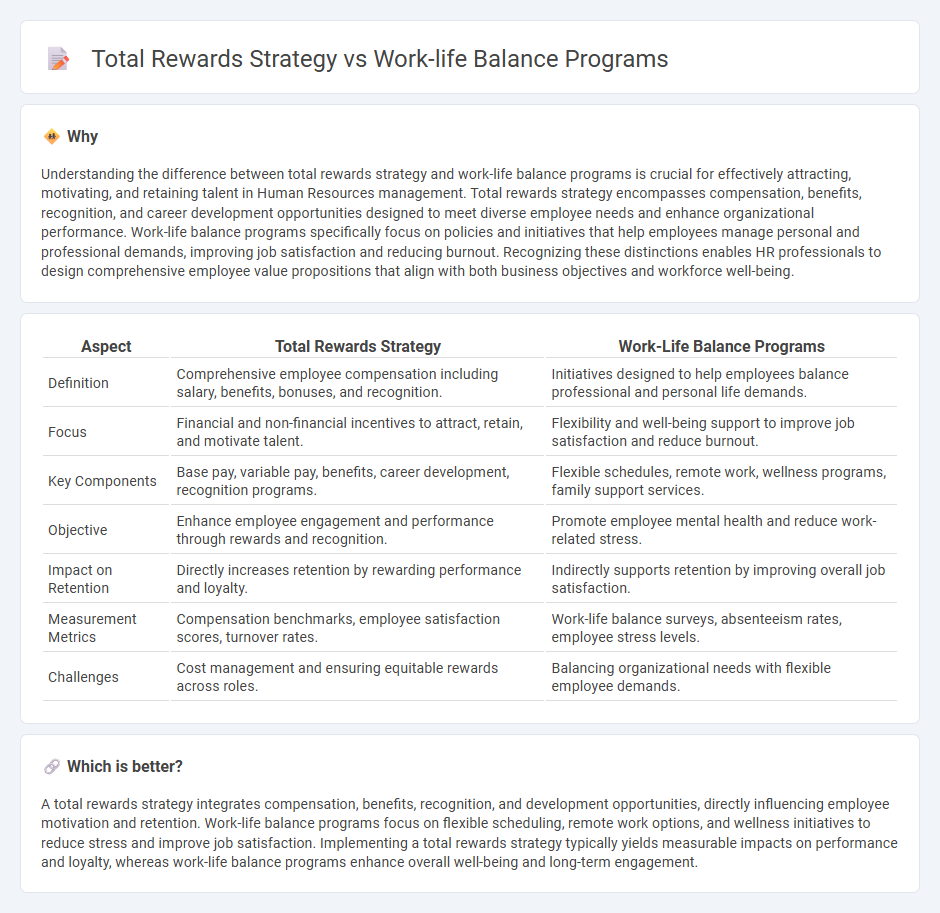 Total Rewards Strategy vs Work-life Balance Programs

Why

Understanding the difference between total rewards strategy and work-life balance programs is crucial for effectively attracting, motivating, and retaining talent in Human Resources management. Total rewards strategy encompasses compensation, benefits, recognition, and career development opportunities designed to meet diverse employee needs and enhance organizational performance. Work-life balance programs specifically focus on policies and initiatives that help employees manage personal and professional demands, improving job satisfaction and reducing burnout. Recognizing these distinctions enables HR professionals to design comprehensive employee value propositions that align with both business objectives and workforce well-being.

| Aspect | Total Rewards Strategy | Work-Life Balance Programs |
|---|---|---|
| Definition | Comprehensive employee compensation including salary, benefits, bonuses, and recognition. | Initiatives designed to help employees balance professional and personal life demands. |
| Focus | Financial and non-financial incentives to attract, retain, and motivate talent. | Flexibility and well-being support to improve job satisfaction and reduce burnout. |
| Key Components | Base pay, variable pay, benefits, career development, recognition programs. | Flexible schedules, remote work, wellness programs, family support services. |
| Objective | Enhance employee engagement and performance through rewards and recognition. | Promote employee mental health and reduce work-related stress. |
| Impact on Retention | Directly increases retention by rewarding performance and loyalty. | Indirectly supports retention by improving overall job satisfaction. |
| Measurement Metrics | Compensation benchmarks, employee satisfaction scores, turnover rates. | Work-life balance surveys, absenteeism rates, employee stress levels. |
| Challenges | Cost management and ensuring equitable rewards across roles. | Balancing organizational needs with flexible employee demands. |

Which is better?

A total rewards strategy integrates compensation, benefits, recognition, and development opportunities, directly influencing employee motivation and retention. Work-life balance programs focus on flexible scheduling, remote work options, and wellness initiatives to reduce stress and improve job satisfaction. Implementing a total rewards strategy typically yields measurable impacts on performance and loyalty, whereas work-life balance programs enhance overall well-being and long-term engagement.