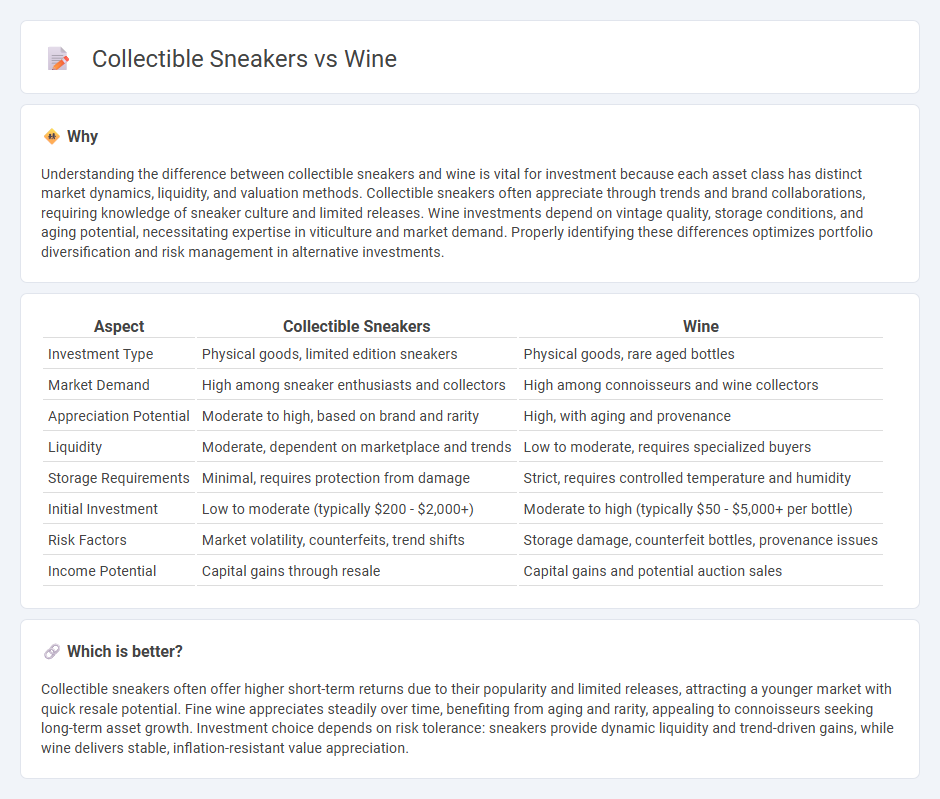 Collectible Sneakers vs Wine

Why

Understanding the difference between collectible sneakers and wine is vital for investment because each asset class has distinct market dynamics, liquidity, and valuation methods. Collectible sneakers often appreciate through trends and brand collaborations, requiring knowledge of sneaker culture and limited releases. Wine investments depend on vintage quality, storage conditions, and aging potential, necessitating expertise in viticulture and market demand. Properly identifying these differences optimizes portfolio diversification and risk management in alternative investments.

| Aspect | Collectible Sneakers | Wine |
|---|---|---|
| Investment Type | Physical goods, limited edition sneakers | Physical goods, rare aged bottles |
| Market Demand | High among sneaker enthusiasts and collectors | High among connoisseurs and wine collectors |
| Appreciation Potential | Moderate to high, based on brand and rarity | High, with aging and provenance |
| Liquidity | Moderate, dependent on marketplace and trends | Low to moderate, requires specialized buyers |
| Storage Requirements | Minimal, requires protection from damage | Strict, requires controlled temperature and humidity |
| Initial Investment | Low to moderate (typically \$200 - \$2,000+) | Moderate to high (typically \$50 - \$5,000+ per bottle) |
| Risk Factors | Market volatility, counterfeits, trend shifts | Storage damage, counterfeit bottles, provenance issues |
| Income Potential | Capital gains through resale | Capital gains and potential auction sales |

Which is better?

Collectible sneakers often offer higher short-term returns due to their popularity and limited releases, attracting a younger market with quick resale potential. Fine wine appreciates steadily over time, benefiting from aging and rarity, appealing to connoisseurs seeking long-term asset growth. Investment choice depends on risk tolerance: sneakers provide dynamic liquidity and trend-driven gains, while wine delivers stable, inflation-resistant value appreciation.