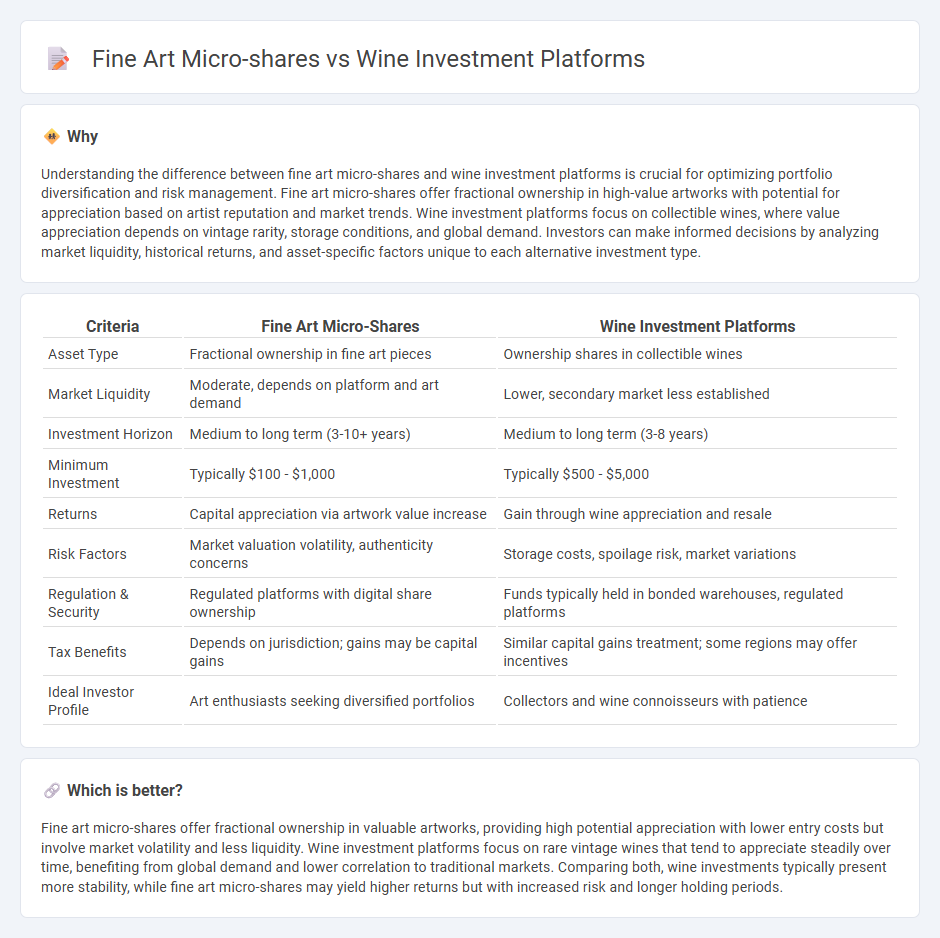 Fine Art Micro-shares vs Wine Investment Platforms

Why

Understanding the difference between fine art micro-shares and wine investment platforms is crucial for optimizing portfolio diversification and risk management. Fine art micro-shares offer fractional ownership in high-value artworks with potential for appreciation based on artist reputation and market trends. Wine investment platforms focus on collectible wines, where value appreciation depends on vintage rarity, storage conditions, and global demand. Investors can make informed decisions by analyzing market liquidity, historical returns, and asset-specific factors unique to each alternative investment type.

| Criteria | Fine Art Micro-Shares | Wine Investment Platforms |
|---|---|---|
| Asset Type | Fractional ownership in fine art pieces | Ownership shares in collectible wines |
| Market Liquidity | Moderate, depends on platform and art demand | Lower, secondary market less established |
| Investment Horizon | Medium to long term (3-10+ years) | Medium to long term (3-8 years) |
| Minimum Investment | Typically \$100 - \$1,000 | Typically \$500 - \$5,000 |
| Returns | Capital appreciation via artwork value increase | Gain through wine appreciation and resale |
| Risk Factors | Market valuation volatility, authenticity concerns | Storage costs, spoilage risk, market variations |
| Regulation & Security | Regulated platforms with digital share ownership | Funds typically held in bonded warehouses, regulated platforms |
| Tax Benefits | Depends on jurisdiction; gains may be capital gains | Similar capital gains treatment; some regions may offer incentives |
| Ideal Investor Profile | Art enthusiasts seeking diversified portfolios | Collectors and wine connoisseurs with patience |

Which is better?

Fine art micro-shares offer fractional ownership in valuable artworks, providing high potential appreciation with lower entry costs but involve market volatility and less liquidity. Wine investment platforms focus on rare vintage wines that tend to appreciate steadily over time, benefiting from global demand and lower correlation to traditional markets. Comparing both, wine investments typically present more stability, while fine art micro-shares may yield higher returns but with increased risk and longer holding periods.