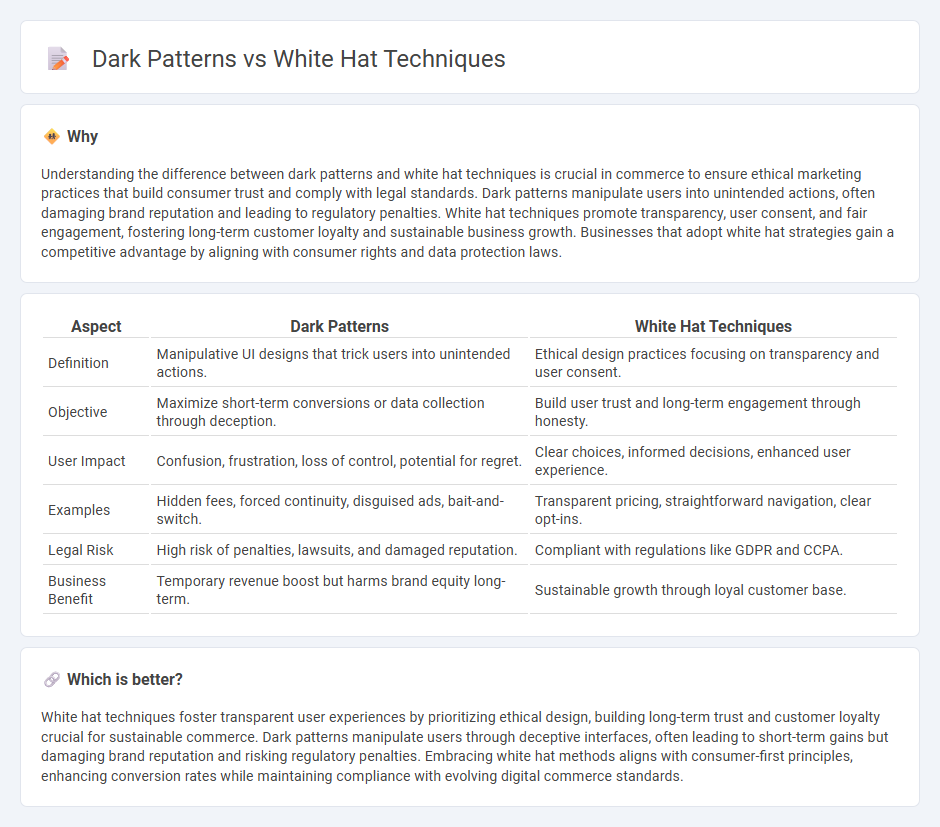 Dark Patterns vs White Hat Techniques

Why

Understanding the difference between dark patterns and white hat techniques is crucial in commerce to ensure ethical marketing practices that build consumer trust and comply with legal standards. Dark patterns manipulate users into unintended actions, often damaging brand reputation and leading to regulatory penalties. White hat techniques promote transparency, user consent, and fair engagement, fostering long-term customer loyalty and sustainable business growth. Businesses that adopt white hat strategies gain a competitive advantage by aligning with consumer rights and data protection laws.

| Aspect | Dark Patterns | White Hat Techniques |
|---|---|---|
| Definition | Manipulative UI designs that trick users into unintended actions. | Ethical design practices focusing on transparency and user consent. |
| Objective | Maximize short-term conversions or data collection through deception. | Build user trust and long-term engagement through honesty. |
| User Impact | Confusion, frustration, loss of control, potential for regret. | Clear choices, informed decisions, enhanced user experience. |
| Examples | Hidden fees, forced continuity, disguised ads, bait-and-switch. | Transparent pricing, straightforward navigation, clear opt-ins. |
| Legal Risk | High risk of penalties, lawsuits, and damaged reputation. | Compliant with regulations like GDPR and CCPA. |
| Business Benefit | Temporary revenue boost but harms brand equity long-term. | Sustainable growth through loyal customer base. |

Which is better?

White hat techniques foster transparent user experiences by prioritizing ethical design, building long-term trust and customer loyalty crucial for sustainable commerce. Dark patterns manipulate users through deceptive interfaces, often leading to short-term gains but damaging brand reputation and risking regulatory penalties. Embracing white hat methods aligns with consumer-first principles, enhancing conversion rates while maintaining compliance with evolving digital commerce standards.