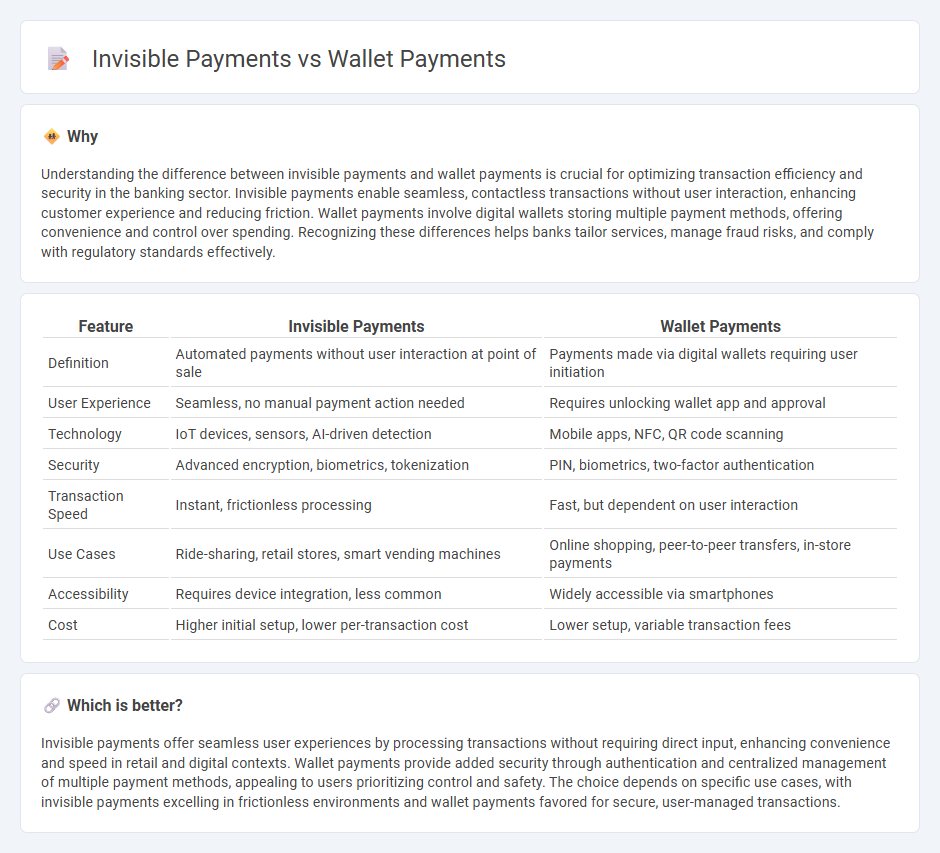 Invisible Payments vs Wallet Payments

Why

Understanding the difference between invisible payments and wallet payments is crucial for optimizing transaction efficiency and security in the banking sector. Invisible payments enable seamless, contactless transactions without user interaction, enhancing customer experience and reducing friction. Wallet payments involve digital wallets storing multiple payment methods, offering convenience and control over spending. Recognizing these differences helps banks tailor services, manage fraud risks, and comply with regulatory standards effectively.

| Feature | Invisible Payments | Wallet Payments |
|---|---|---|
| Definition | Automated payments without user interaction at point of sale | Payments made via digital wallets requiring user initiation |
| User Experience | Seamless, no manual payment action needed | Requires unlocking wallet app and approval |
| Technology | IoT devices, sensors, AI-driven detection | Mobile apps, NFC, QR code scanning |
| Security | Advanced encryption, biometrics, tokenization | PIN, biometrics, two-factor authentication |
| Transaction Speed | Instant, frictionless processing | Fast, but dependent on user interaction |
| Use Cases | Ride-sharing, retail stores, smart vending machines | Online shopping, peer-to-peer transfers, in-store payments |
| Accessibility | Requires device integration, less common | Widely accessible via smartphones |
| Cost | Higher initial setup, lower per-transaction cost | Lower setup, variable transaction fees |

Which is better?

Invisible payments offer seamless user experiences by processing transactions without requiring direct input, enhancing convenience and speed in retail and digital contexts. Wallet payments provide added security through authentication and centralized management of multiple payment methods, appealing to users prioritizing control and safety. The choice depends on specific use cases, with invisible payments excelling in frictionless environments and wallet payments favored for secure, user-managed transactions.