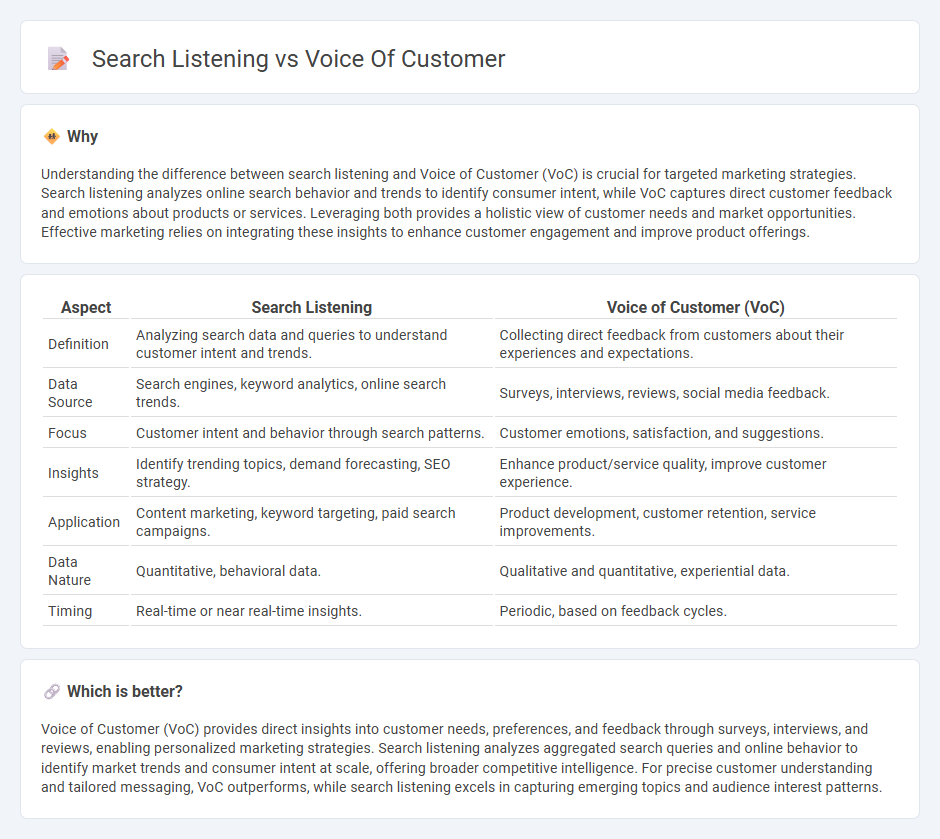 Search Listening vs Voice Of Customer

Why

Understanding the difference between search listening and Voice of Customer (VoC) is crucial for targeted marketing strategies. Search listening analyzes online search behavior and trends to identify consumer intent, while VoC captures direct customer feedback and emotions about products or services. Leveraging both provides a holistic view of customer needs and market opportunities. Effective marketing relies on integrating these insights to enhance customer engagement and improve product offerings.

| Aspect | Search Listening | Voice of Customer (VoC) |
|---|---|---|
| Definition | Analyzing search data and queries to understand customer intent and trends. | Collecting direct feedback from customers about their experiences and expectations. |
| Data Source | Search engines, keyword analytics, online search trends. | Surveys, interviews, reviews, social media feedback. |
| Focus | Customer intent and behavior through search patterns. | Customer emotions, satisfaction, and suggestions. |
| Insights | Identify trending topics, demand forecasting, SEO strategy. | Enhance product/service quality, improve customer experience. |
| Application | Content marketing, keyword targeting, paid search campaigns. | Product development, customer retention, service improvements. |
| Data Nature | Quantitative, behavioral data. | Qualitative and quantitative, experiential data. |
| Timing | Real-time or near real-time insights. | Periodic, based on feedback cycles. |

Which is better?

Voice of Customer (VoC) provides direct insights into customer needs, preferences, and feedback through surveys, interviews, and reviews, enabling personalized marketing strategies. Search listening analyzes aggregated search queries and online behavior to identify market trends and consumer intent at scale, offering broader competitive intelligence. For precise customer understanding and tailored messaging, VoC outperforms, while search listening excels in capturing emerging topics and audience interest patterns.