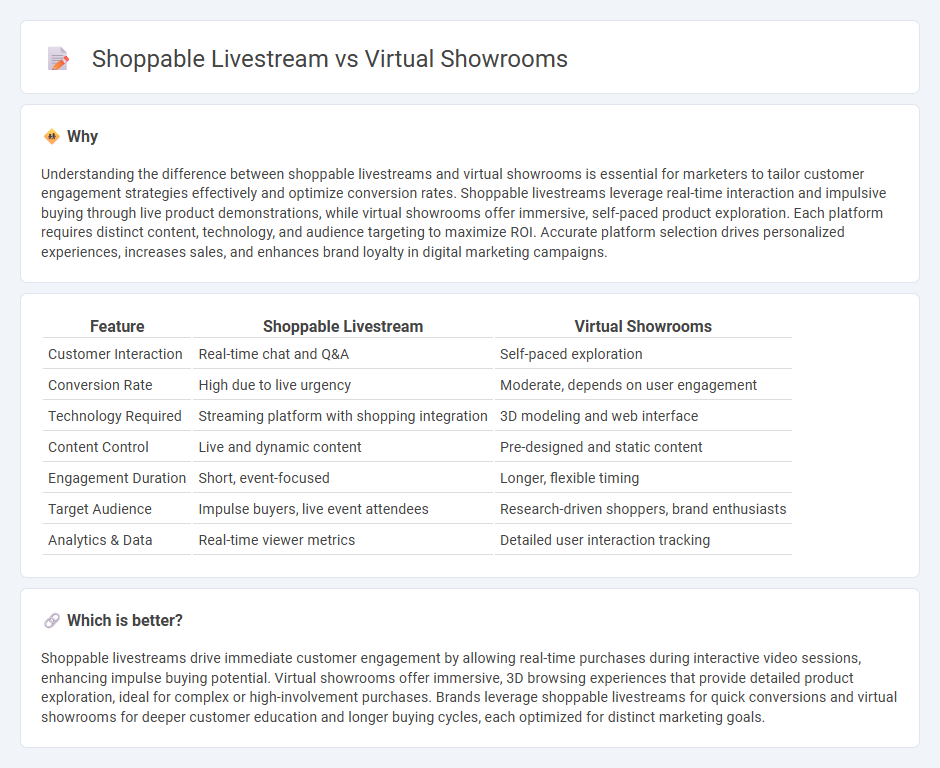 Shoppable Livestream vs Virtual Showrooms

Why

Understanding the difference between shoppable livestreams and virtual showrooms is essential for marketers to tailor customer engagement strategies effectively and optimize conversion rates. Shoppable livestreams leverage real-time interaction and impulsive buying through live product demonstrations, while virtual showrooms offer immersive, self-paced product exploration. Each platform requires distinct content, technology, and audience targeting to maximize ROI. Accurate platform selection drives personalized experiences, increases sales, and enhances brand loyalty in digital marketing campaigns.

| Feature | Shoppable Livestream | Virtual Showrooms |
|---|---|---|
| Customer Interaction | Real-time chat and Q&A | Self-paced exploration |
| Conversion Rate | High due to live urgency | Moderate, depends on user engagement |
| Technology Required | Streaming platform with shopping integration | 3D modeling and web interface |
| Content Control | Live and dynamic content | Pre-designed and static content |
| Engagement Duration | Short, event-focused | Longer, flexible timing |
| Target Audience | Impulse buyers, live event attendees | Research-driven shoppers, brand enthusiasts |
| Analytics & Data | Real-time viewer metrics | Detailed user interaction tracking |

Which is better?

Shoppable livestreams drive immediate customer engagement by allowing real-time purchases during interactive video sessions, enhancing impulse buying potential. Virtual showrooms offer immersive, 3D browsing experiences that provide detailed product exploration, ideal for complex or high-involvement purchases. Brands leverage shoppable livestreams for quick conversions and virtual showrooms for deeper customer education and longer buying cycles, each optimized for distinct marketing goals.