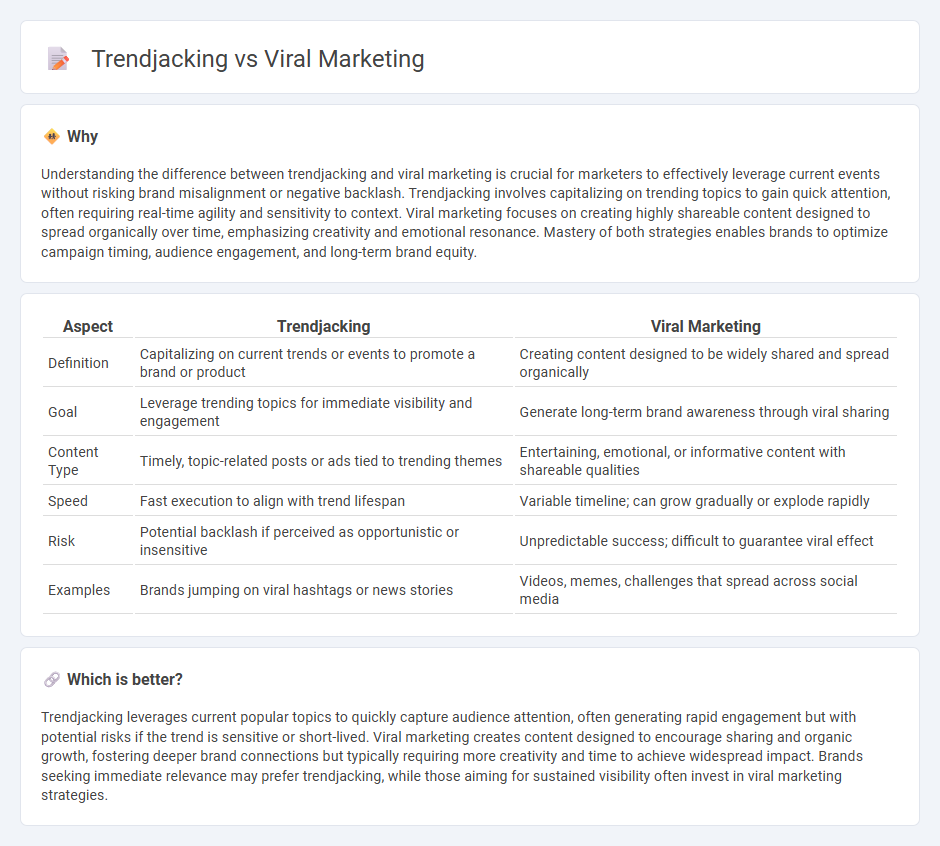 Trendjacking vs Viral Marketing

Why

Understanding the difference between trendjacking and viral marketing is crucial for marketers to effectively leverage current events without risking brand misalignment or negative backlash. Trendjacking involves capitalizing on trending topics to gain quick attention, often requiring real-time agility and sensitivity to context. Viral marketing focuses on creating highly shareable content designed to spread organically over time, emphasizing creativity and emotional resonance. Mastery of both strategies enables brands to optimize campaign timing, audience engagement, and long-term brand equity.

| Aspect | Trendjacking | Viral Marketing |
|---|---|---|
| Definition | Capitalizing on current trends or events to promote a brand or product | Creating content designed to be widely shared and spread organically |
| Goal | Leverage trending topics for immediate visibility and engagement | Generate long-term brand awareness through viral sharing |
| Content Type | Timely, topic-related posts or ads tied to trending themes | Entertaining, emotional, or informative content with shareable qualities |
| Speed | Fast execution to align with trend lifespan | Variable timeline; can grow gradually or explode rapidly |
| Risk | Potential backlash if perceived as opportunistic or insensitive | Unpredictable success; difficult to guarantee viral effect |
| Examples | Brands jumping on viral hashtags or news stories | Videos, memes, challenges that spread across social media |

Which is better?

Trendjacking leverages current popular topics to quickly capture audience attention, often generating rapid engagement but with potential risks if the trend is sensitive or short-lived. Viral marketing creates content designed to encourage sharing and organic growth, fostering deeper brand connections but typically requiring more creativity and time to achieve widespread impact. Brands seeking immediate relevance may prefer trendjacking, while those aiming for sustained visibility often invest in viral marketing strategies.