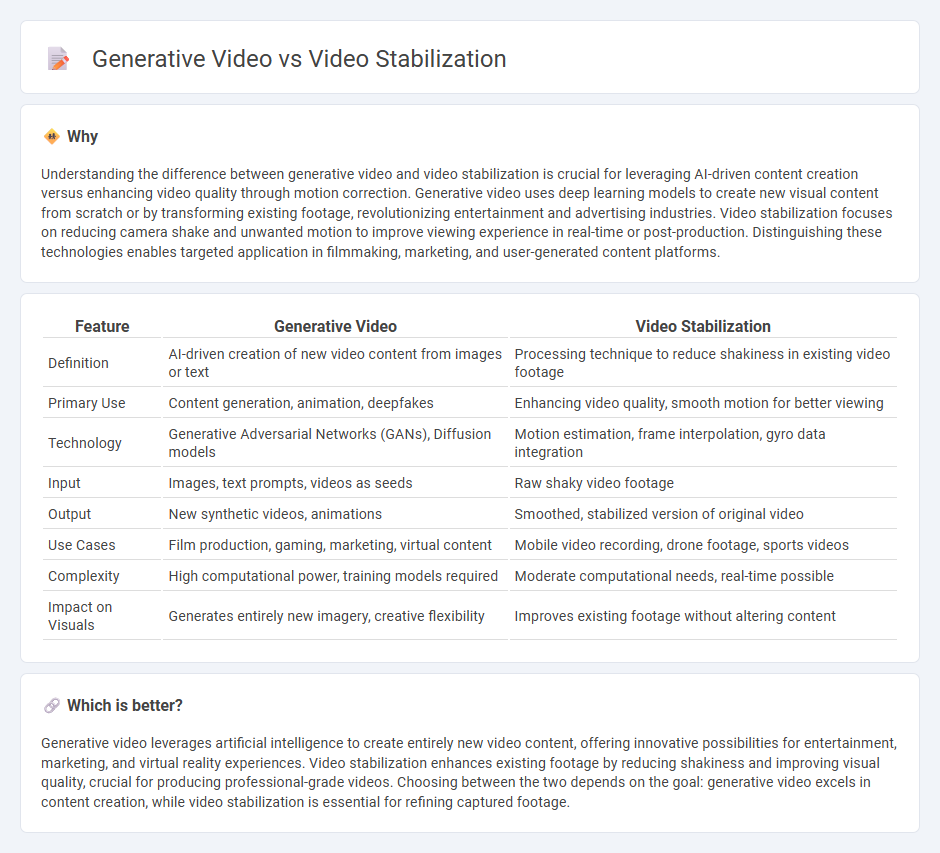 Generative Video vs Video Stabilization

Why

Understanding the difference between generative video and video stabilization is crucial for leveraging AI-driven content creation versus enhancing video quality through motion correction. Generative video uses deep learning models to create new visual content from scratch or by transforming existing footage, revolutionizing entertainment and advertising industries. Video stabilization focuses on reducing camera shake and unwanted motion to improve viewing experience in real-time or post-production. Distinguishing these technologies enables targeted application in filmmaking, marketing, and user-generated content platforms.

| Feature | Generative Video | Video Stabilization |
|---|---|---|
| Definition | AI-driven creation of new video content from images or text | Processing technique to reduce shakiness in existing video footage |
| Primary Use | Content generation, animation, deepfakes | Enhancing video quality, smooth motion for better viewing |
| Technology | Generative Adversarial Networks (GANs), Diffusion models | Motion estimation, frame interpolation, gyro data integration |
| Input | Images, text prompts, videos as seeds | Raw shaky video footage |
| Output | New synthetic videos, animations | Smoothed, stabilized version of original video |
| Use Cases | Film production, gaming, marketing, virtual content | Mobile video recording, drone footage, sports videos |
| Complexity | High computational power, training models required | Moderate computational needs, real-time possible |
| Impact on Visuals | Generates entirely new imagery, creative flexibility | Improves existing footage without altering content |

Which is better?

Generative video leverages artificial intelligence to create entirely new video content, offering innovative possibilities for entertainment, marketing, and virtual reality experiences. Video stabilization enhances existing footage by reducing shakiness and improving visual quality, crucial for producing professional-grade videos. Choosing between the two depends on the goal: generative video excels in content creation, while video stabilization is essential for refining captured footage.