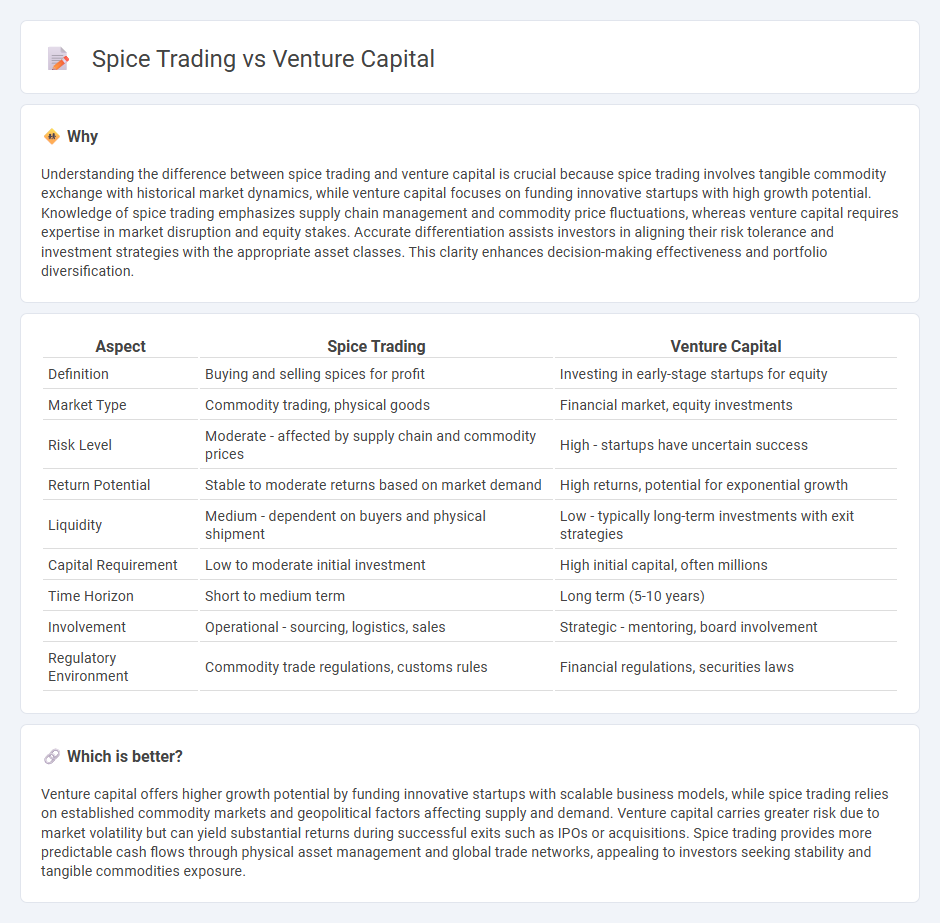 Spice Trading vs Venture Capital

Why

Understanding the difference between spice trading and venture capital is crucial because spice trading involves tangible commodity exchange with historical market dynamics, while venture capital focuses on funding innovative startups with high growth potential. Knowledge of spice trading emphasizes supply chain management and commodity price fluctuations, whereas venture capital requires expertise in market disruption and equity stakes. Accurate differentiation assists investors in aligning their risk tolerance and investment strategies with the appropriate asset classes. This clarity enhances decision-making effectiveness and portfolio diversification.

| Aspect | Spice Trading | Venture Capital |
|---|---|---|
| Definition | Buying and selling spices for profit | Investing in early-stage startups for equity |
| Market Type | Commodity trading, physical goods | Financial market, equity investments |
| Risk Level | Moderate - affected by supply chain and commodity prices | High - startups have uncertain success |
| Return Potential | Stable to moderate returns based on market demand | High returns, potential for exponential growth |
| Liquidity | Medium - dependent on buyers and physical shipment | Low - typically long-term investments with exit strategies |
| Capital Requirement | Low to moderate initial investment | High initial capital, often millions |
| Time Horizon | Short to medium term | Long term (5-10 years) |
| Involvement | Operational - sourcing, logistics, sales | Strategic - mentoring, board involvement |
| Regulatory Environment | Commodity trade regulations, customs rules | Financial regulations, securities laws |

Which is better?

Venture capital offers higher growth potential by funding innovative startups with scalable business models, while spice trading relies on established commodity markets and geopolitical factors affecting supply and demand. Venture capital carries greater risk due to market volatility but can yield substantial returns during successful exits such as IPOs or acquisitions. Spice trading provides more predictable cash flows through physical asset management and global trade networks, appealing to investors seeking stability and tangible commodities exposure.