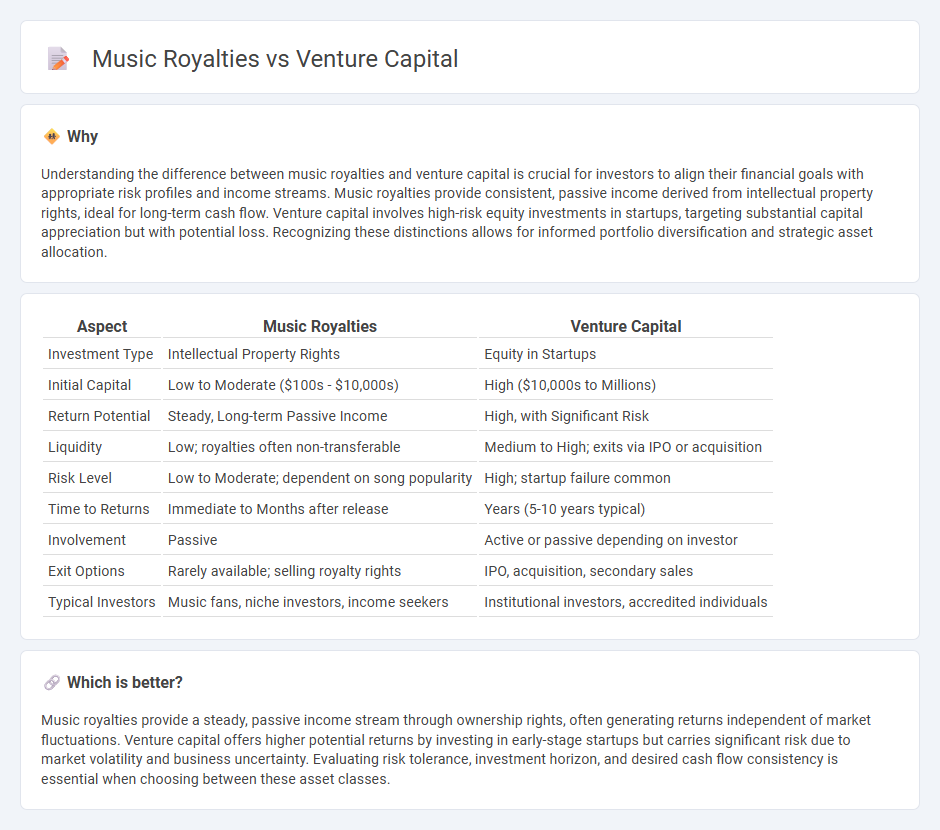 Music Royalties vs Venture Capital

Why

Understanding the difference between music royalties and venture capital is crucial for investors to align their financial goals with appropriate risk profiles and income streams. Music royalties provide consistent, passive income derived from intellectual property rights, ideal for long-term cash flow. Venture capital involves high-risk equity investments in startups, targeting substantial capital appreciation but with potential loss. Recognizing these distinctions allows for informed portfolio diversification and strategic asset allocation.

| Aspect | Music Royalties | Venture Capital |
|---|---|---|
| Investment Type | Intellectual Property Rights | Equity in Startups |
| Initial Capital | Low to Moderate (\$100s - \$10,000s) | High (\$10,000s to Millions) |
| Return Potential | Steady, Long-term Passive Income | High, with Significant Risk |
| Liquidity | Low; royalties often non-transferable | Medium to High; exits via IPO or acquisition |
| Risk Level | Low to Moderate; dependent on song popularity | High; startup failure common |
| Time to Returns | Immediate to Months after release | Years (5-10 years typical) |
| Involvement | Passive | Active or passive depending on investor |
| Exit Options | Rarely available; selling royalty rights | IPO, acquisition, secondary sales |
| Typical Investors | Music fans, niche investors, income seekers | Institutional investors, accredited individuals |

Which is better?

Music royalties provide a steady, passive income stream through ownership rights, often generating returns independent of market fluctuations. Venture capital offers higher potential returns by investing in early-stage startups but carries significant risk due to market volatility and business uncertainty. Evaluating risk tolerance, investment horizon, and desired cash flow consistency is essential when choosing between these asset classes.