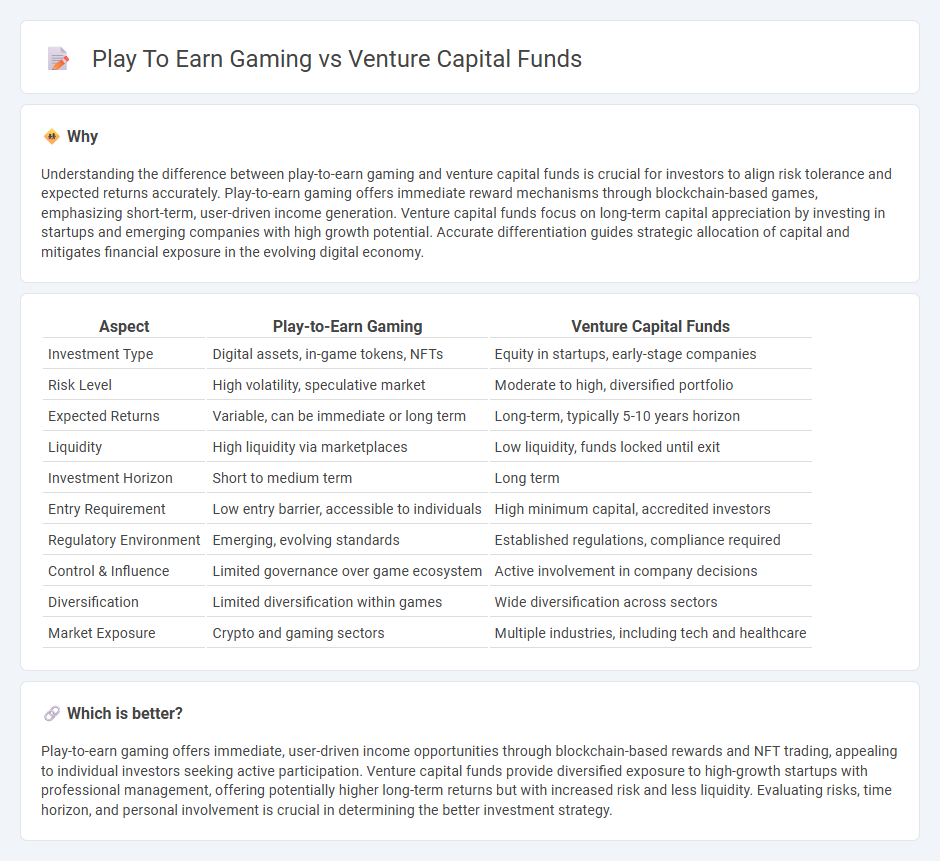 Play To Earn Gaming vs Venture Capital Funds

Why

Understanding the difference between play-to-earn gaming and venture capital funds is crucial for investors to align risk tolerance and expected returns accurately. Play-to-earn gaming offers immediate reward mechanisms through blockchain-based games, emphasizing short-term, user-driven income generation. Venture capital funds focus on long-term capital appreciation by investing in startups and emerging companies with high growth potential. Accurate differentiation guides strategic allocation of capital and mitigates financial exposure in the evolving digital economy.

| Aspect | Play-to-Earn Gaming | Venture Capital Funds |
|---|---|---|
| Investment Type | Digital assets, in-game tokens, NFTs | Equity in startups, early-stage companies |
| Risk Level | High volatility, speculative market | Moderate to high, diversified portfolio |
| Expected Returns | Variable, can be immediate or long term | Long-term, typically 5-10 years horizon |
| Liquidity | High liquidity via marketplaces | Low liquidity, funds locked until exit |
| Investment Horizon | Short to medium term | Long term |
| Entry Requirement | Low entry barrier, accessible to individuals | High minimum capital, accredited investors |
| Regulatory Environment | Emerging, evolving standards | Established regulations, compliance required |
| Control & Influence | Limited governance over game ecosystem | Active involvement in company decisions |
| Diversification | Limited diversification within games | Wide diversification across sectors |
| Market Exposure | Crypto and gaming sectors | Multiple industries, including tech and healthcare |

Which is better?

Play-to-earn gaming offers immediate, user-driven income opportunities through blockchain-based rewards and NFT trading, appealing to individual investors seeking active participation. Venture capital funds provide diversified exposure to high-growth startups with professional management, offering potentially higher long-term returns but with increased risk and less liquidity. Evaluating risks, time horizon, and personal involvement is crucial in determining the better investment strategy.