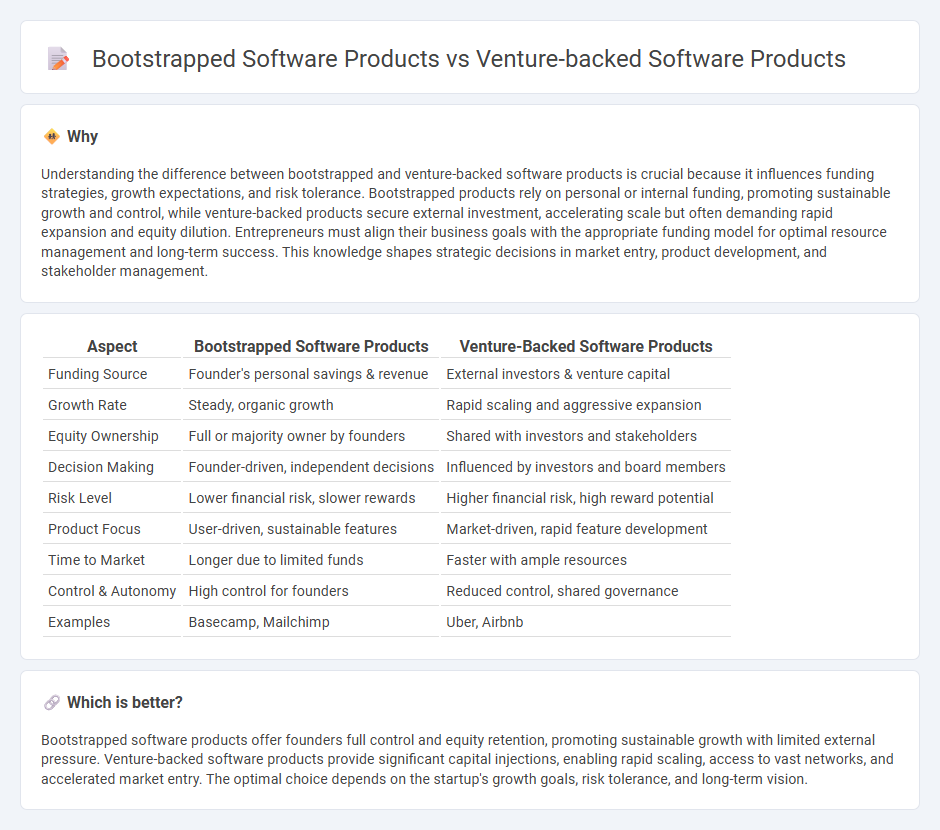 Bootstrapped Software Products vs Venture-backed Software Products

Why

Understanding the difference between bootstrapped and venture-backed software products is crucial because it influences funding strategies, growth expectations, and risk tolerance. Bootstrapped products rely on personal or internal funding, promoting sustainable growth and control, while venture-backed products secure external investment, accelerating scale but often demanding rapid expansion and equity dilution. Entrepreneurs must align their business goals with the appropriate funding model for optimal resource management and long-term success. This knowledge shapes strategic decisions in market entry, product development, and stakeholder management.

| Aspect | Bootstrapped Software Products | Venture-Backed Software Products |
|---|---|---|
| Funding Source | Founder's personal savings & revenue | External investors & venture capital |
| Growth Rate | Steady, organic growth | Rapid scaling and aggressive expansion |
| Equity Ownership | Full or majority owner by founders | Shared with investors and stakeholders |
| Decision Making | Founder-driven, independent decisions | Influenced by investors and board members |
| Risk Level | Lower financial risk, slower rewards | Higher financial risk, high reward potential |
| Product Focus | User-driven, sustainable features | Market-driven, rapid feature development |
| Time to Market | Longer due to limited funds | Faster with ample resources |
| Control & Autonomy | High control for founders | Reduced control, shared governance |
| Examples | Basecamp, Mailchimp | Uber, Airbnb |

Which is better?

Bootstrapped software products offer founders full control and equity retention, promoting sustainable growth with limited external pressure. Venture-backed software products provide significant capital injections, enabling rapid scaling, access to vast networks, and accelerated market entry. The optimal choice depends on the startup's growth goals, risk tolerance, and long-term vision.