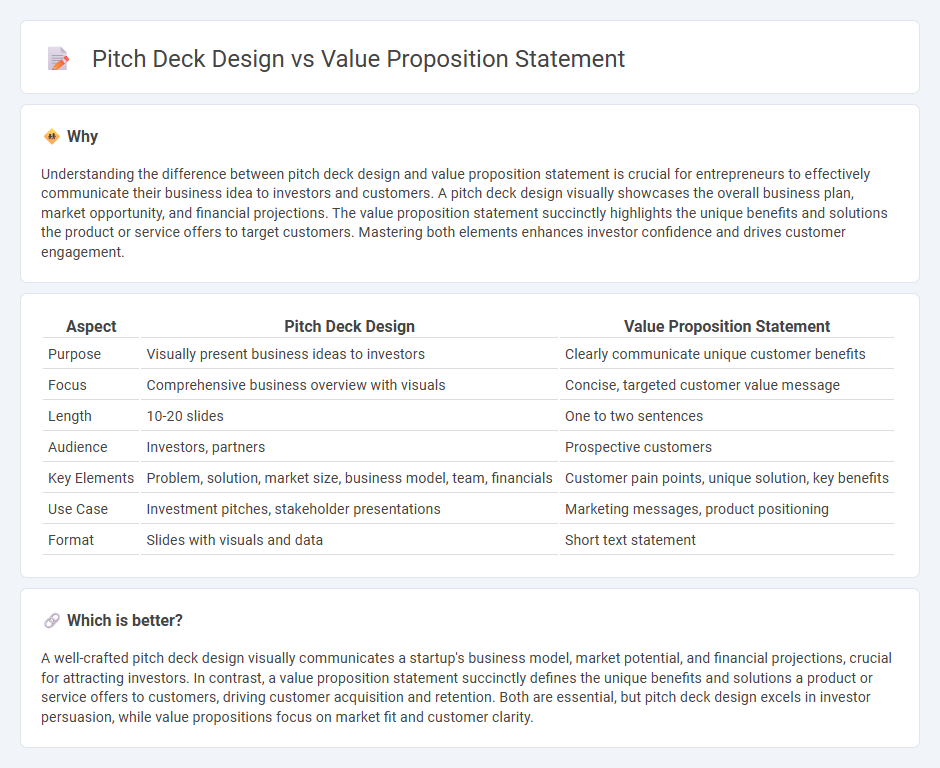 Pitch Deck Design vs Value Proposition Statement

Why

Understanding the difference between pitch deck design and value proposition statement is crucial for entrepreneurs to effectively communicate their business idea to investors and customers. A pitch deck design visually showcases the overall business plan, market opportunity, and financial projections. The value proposition statement succinctly highlights the unique benefits and solutions the product or service offers to target customers. Mastering both elements enhances investor confidence and drives customer engagement.

| Aspect | Pitch Deck Design | Value Proposition Statement |
|---|---|---|
| Purpose | Visually present business ideas to investors | Clearly communicate unique customer benefits |
| Focus | Comprehensive business overview with visuals | Concise, targeted customer value message |
| Length | 10-20 slides | One to two sentences |
| Audience | Investors, partners | Prospective customers |
| Key Elements | Problem, solution, market size, business model, team, financials | Customer pain points, unique solution, key benefits |
| Use Case | Investment pitches, stakeholder presentations | Marketing messages, product positioning |
| Format | Slides with visuals and data | Short text statement |

Which is better?

A well-crafted pitch deck design visually communicates a startup's business model, market potential, and financial projections, crucial for attracting investors. In contrast, a value proposition statement succinctly defines the unique benefits and solutions a product or service offers to customers, driving customer acquisition and retention. Both are essential, but pitch deck design excels in investor persuasion, while value propositions focus on market fit and customer clarity.