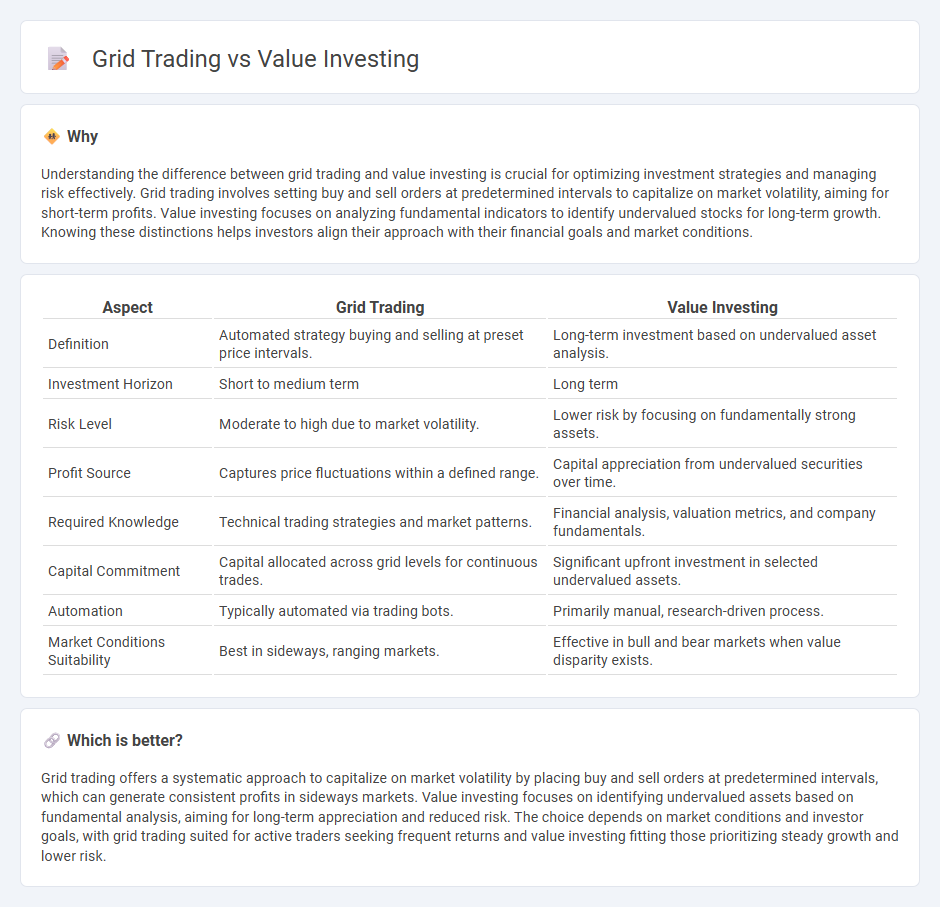 Grid Trading vs Value Investing

Why

Understanding the difference between grid trading and value investing is crucial for optimizing investment strategies and managing risk effectively. Grid trading involves setting buy and sell orders at predetermined intervals to capitalize on market volatility, aiming for short-term profits. Value investing focuses on analyzing fundamental indicators to identify undervalued stocks for long-term growth. Knowing these distinctions helps investors align their approach with their financial goals and market conditions.

| Aspect | Grid Trading | Value Investing |
|---|---|---|
| Definition | Automated strategy buying and selling at preset price intervals. | Long-term investment based on undervalued asset analysis. |
| Investment Horizon | Short to medium term | Long term |
| Risk Level | Moderate to high due to market volatility. | Lower risk by focusing on fundamentally strong assets. |
| Profit Source | Captures price fluctuations within a defined range. | Capital appreciation from undervalued securities over time. |
| Required Knowledge | Technical trading strategies and market patterns. | Financial analysis, valuation metrics, and company fundamentals. |
| Capital Commitment | Capital allocated across grid levels for continuous trades. | Significant upfront investment in selected undervalued assets. |
| Automation | Typically automated via trading bots. | Primarily manual, research-driven process. |
| Market Conditions Suitability | Best in sideways, ranging markets. | Effective in bull and bear markets when value disparity exists. |

Which is better?

Grid trading offers a systematic approach to capitalize on market volatility by placing buy and sell orders at predetermined intervals, which can generate consistent profits in sideways markets. Value investing focuses on identifying undervalued assets based on fundamental analysis, aiming for long-term appreciation and reduced risk. The choice depends on market conditions and investor goals, with grid trading suited for active traders seeking frequent returns and value investing fitting those prioritizing steady growth and lower risk.