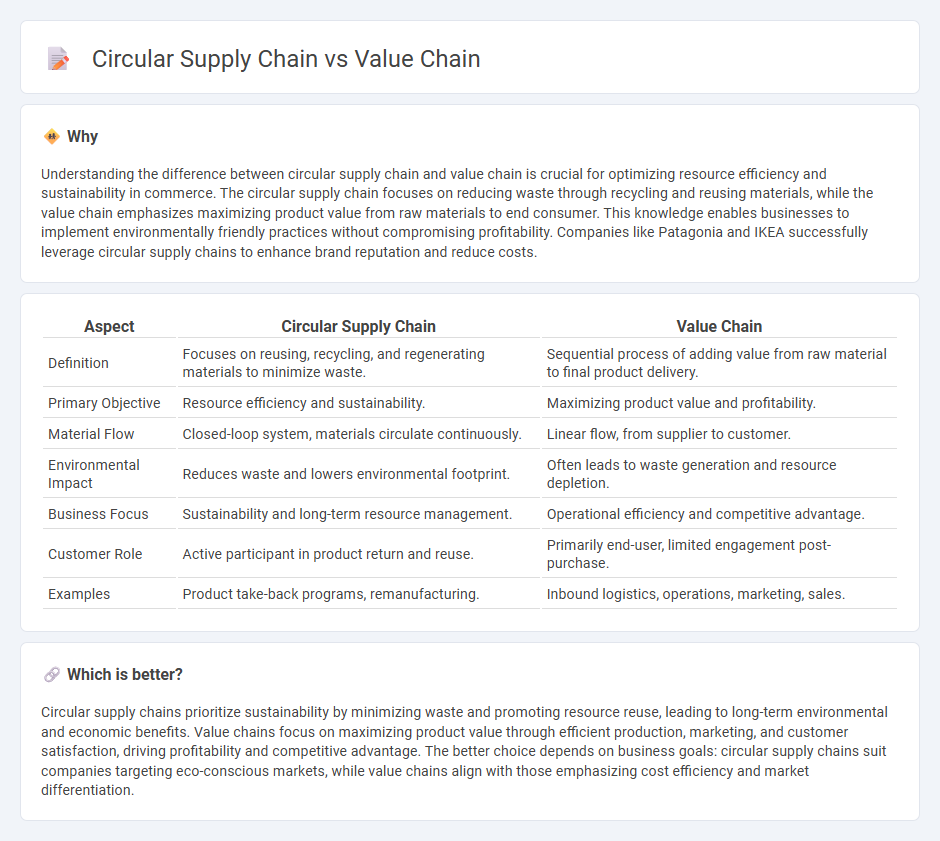 Circular Supply Chain vs Value Chain

Why

Understanding the difference between circular supply chain and value chain is crucial for optimizing resource efficiency and sustainability in commerce. The circular supply chain focuses on reducing waste through recycling and reusing materials, while the value chain emphasizes maximizing product value from raw materials to end consumer. This knowledge enables businesses to implement environmentally friendly practices without compromising profitability. Companies like Patagonia and IKEA successfully leverage circular supply chains to enhance brand reputation and reduce costs.

| Aspect | Circular Supply Chain | Value Chain |
|---|---|---|
| Definition | Focuses on reusing, recycling, and regenerating materials to minimize waste. | Sequential process of adding value from raw material to final product delivery. |
| Primary Objective | Resource efficiency and sustainability. | Maximizing product value and profitability. |
| Material Flow | Closed-loop system, materials circulate continuously. | Linear flow, from supplier to customer. |
| Environmental Impact | Reduces waste and lowers environmental footprint. | Often leads to waste generation and resource depletion. |
| Business Focus | Sustainability and long-term resource management. | Operational efficiency and competitive advantage. |
| Customer Role | Active participant in product return and reuse. | Primarily end-user, limited engagement post-purchase. |
| Examples | Product take-back programs, remanufacturing. | Inbound logistics, operations, marketing, sales. |

Which is better?

Circular supply chains prioritize sustainability by minimizing waste and promoting resource reuse, leading to long-term environmental and economic benefits. Value chains focus on maximizing product value through efficient production, marketing, and customer satisfaction, driving profitability and competitive advantage. The better choice depends on business goals: circular supply chains suit companies targeting eco-conscious markets, while value chains align with those emphasizing cost efficiency and market differentiation.