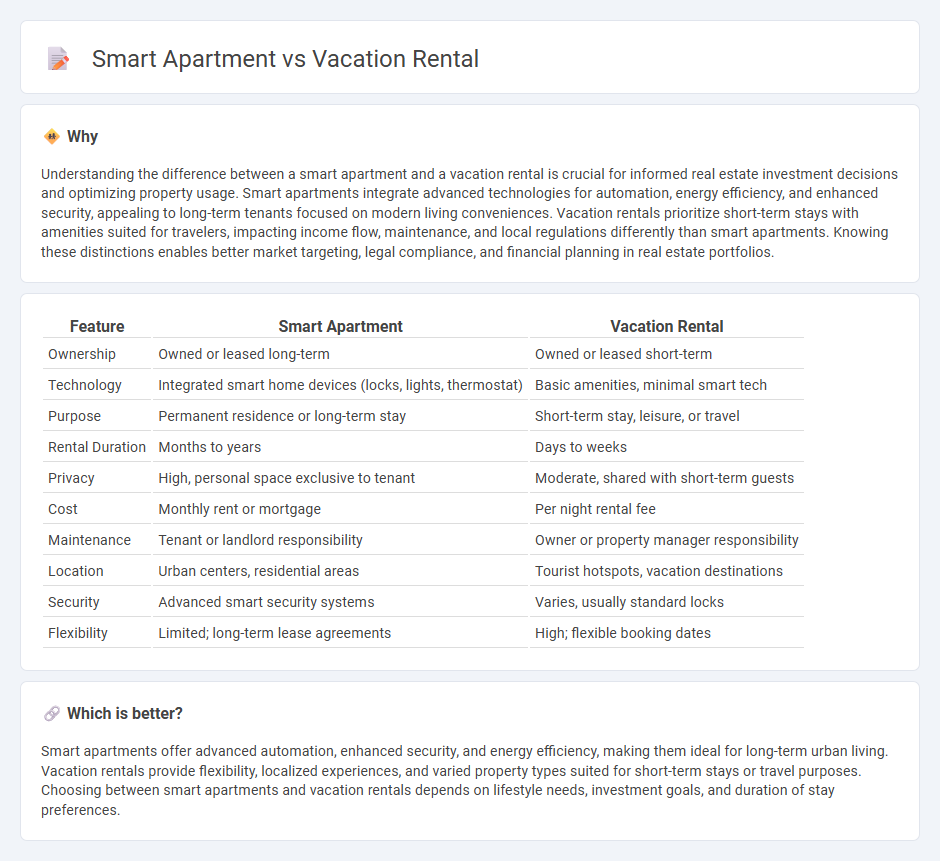 Smart Apartment vs Vacation Rental

Why

Understanding the difference between a smart apartment and a vacation rental is crucial for informed real estate investment decisions and optimizing property usage. Smart apartments integrate advanced technologies for automation, energy efficiency, and enhanced security, appealing to long-term tenants focused on modern living conveniences. Vacation rentals prioritize short-term stays with amenities suited for travelers, impacting income flow, maintenance, and local regulations differently than smart apartments. Knowing these distinctions enables better market targeting, legal compliance, and financial planning in real estate portfolios.

| Feature | Smart Apartment | Vacation Rental |
|---|---|---|
| Ownership | Owned or leased long-term | Owned or leased short-term |
| Technology | Integrated smart home devices (locks, lights, thermostat) | Basic amenities, minimal smart tech |
| Purpose | Permanent residence or long-term stay | Short-term stay, leisure, or travel |
| Rental Duration | Months to years | Days to weeks |
| Privacy | High, personal space exclusive to tenant | Moderate, shared with short-term guests |
| Cost | Monthly rent or mortgage | Per night rental fee |
| Maintenance | Tenant or landlord responsibility | Owner or property manager responsibility |
| Location | Urban centers, residential areas | Tourist hotspots, vacation destinations |
| Security | Advanced smart security systems | Varies, usually standard locks |
| Flexibility | Limited; long-term lease agreements | High; flexible booking dates |

Which is better?

Smart apartments offer advanced automation, enhanced security, and energy efficiency, making them ideal for long-term urban living. Vacation rentals provide flexibility, localized experiences, and varied property types suited for short-term stays or travel purposes. Choosing between smart apartments and vacation rentals depends on lifestyle needs, investment goals, and duration of stay preferences.