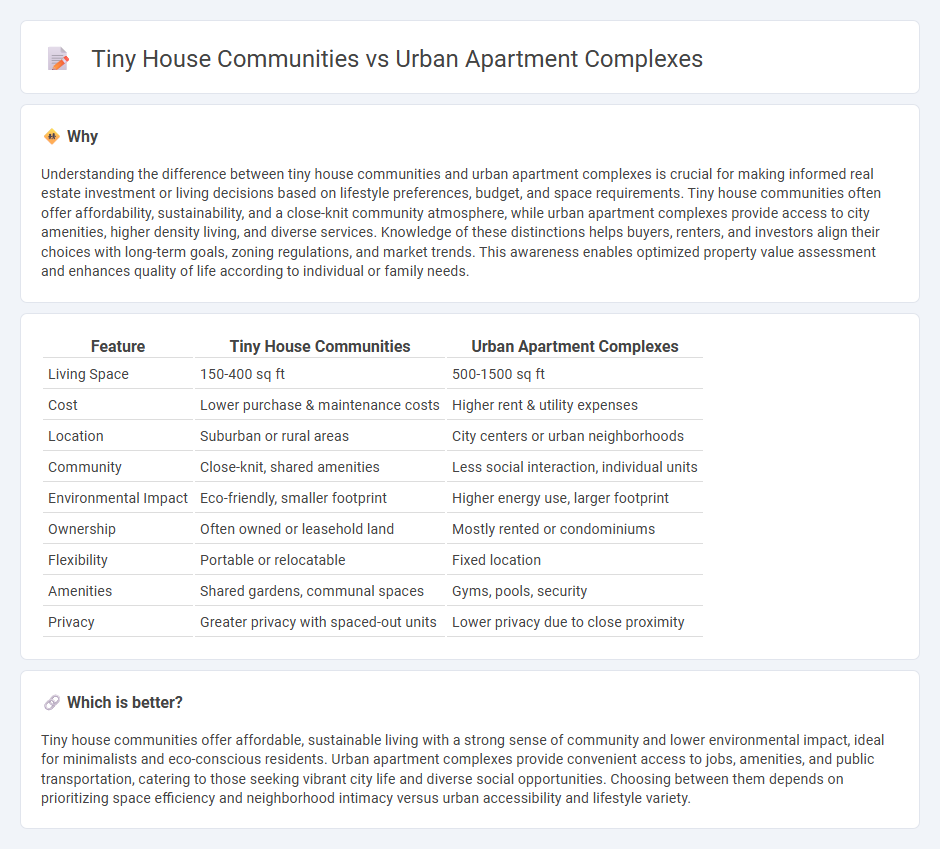 Tiny House Communities vs Urban Apartment Complexes

Why

Understanding the difference between tiny house communities and urban apartment complexes is crucial for making informed real estate investment or living decisions based on lifestyle preferences, budget, and space requirements. Tiny house communities often offer affordability, sustainability, and a close-knit community atmosphere, while urban apartment complexes provide access to city amenities, higher density living, and diverse services. Knowledge of these distinctions helps buyers, renters, and investors align their choices with long-term goals, zoning regulations, and market trends. This awareness enables optimized property value assessment and enhances quality of life according to individual or family needs.

| Feature | Tiny House Communities | Urban Apartment Complexes |
|---|---|---|
| Living Space | 150-400 sq ft | 500-1500 sq ft |
| Cost | Lower purchase & maintenance costs | Higher rent & utility expenses |
| Location | Suburban or rural areas | City centers or urban neighborhoods |
| Community | Close-knit, shared amenities | Less social interaction, individual units |
| Environmental Impact | Eco-friendly, smaller footprint | Higher energy use, larger footprint |
| Ownership | Often owned or leasehold land | Mostly rented or condominiums |
| Flexibility | Portable or relocatable | Fixed location |
| Amenities | Shared gardens, communal spaces | Gyms, pools, security |
| Privacy | Greater privacy with spaced-out units | Lower privacy due to close proximity |

Which is better?

Tiny house communities offer affordable, sustainable living with a strong sense of community and lower environmental impact, ideal for minimalists and eco-conscious residents. Urban apartment complexes provide convenient access to jobs, amenities, and public transportation, catering to those seeking vibrant city life and diverse social opportunities. Choosing between them depends on prioritizing space efficiency and neighborhood intimacy versus urban accessibility and lifestyle variety.